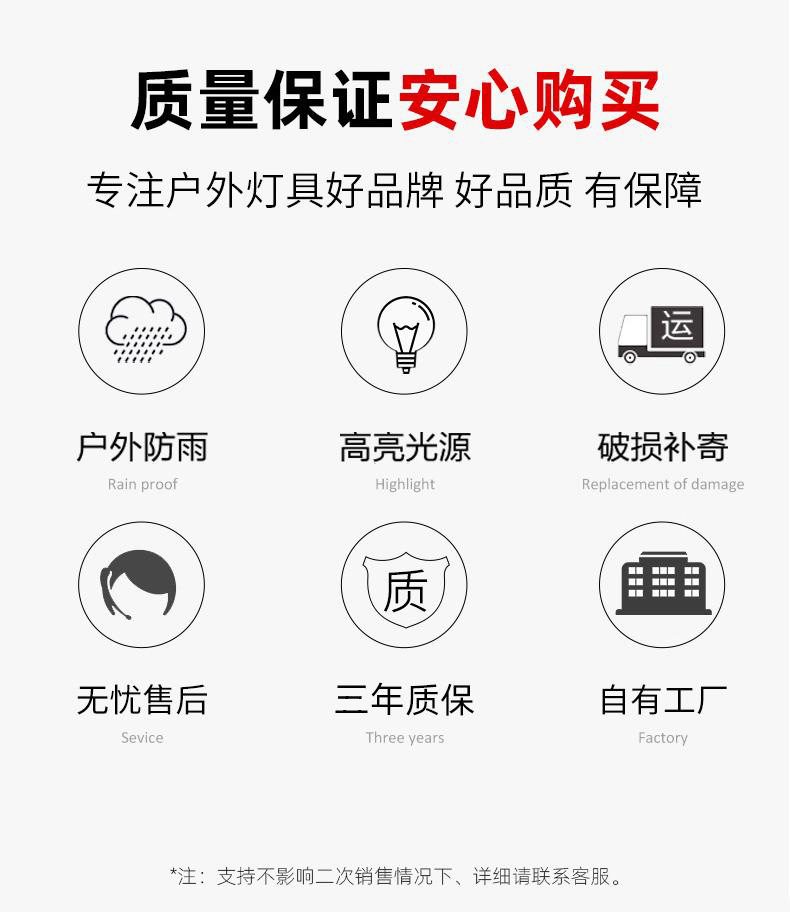 质量保证安心购买

专注户外灯具好品牌 好品质 有保障

运

户外防雨
Rain proof

高亮光源
Highlight

破损补寄
Replacement of damage

质

无忧售后
Sevice

三年质保
Three years

自有工厂
Factory

*注：支持不影响二次销售情况下、详细请联系客服。