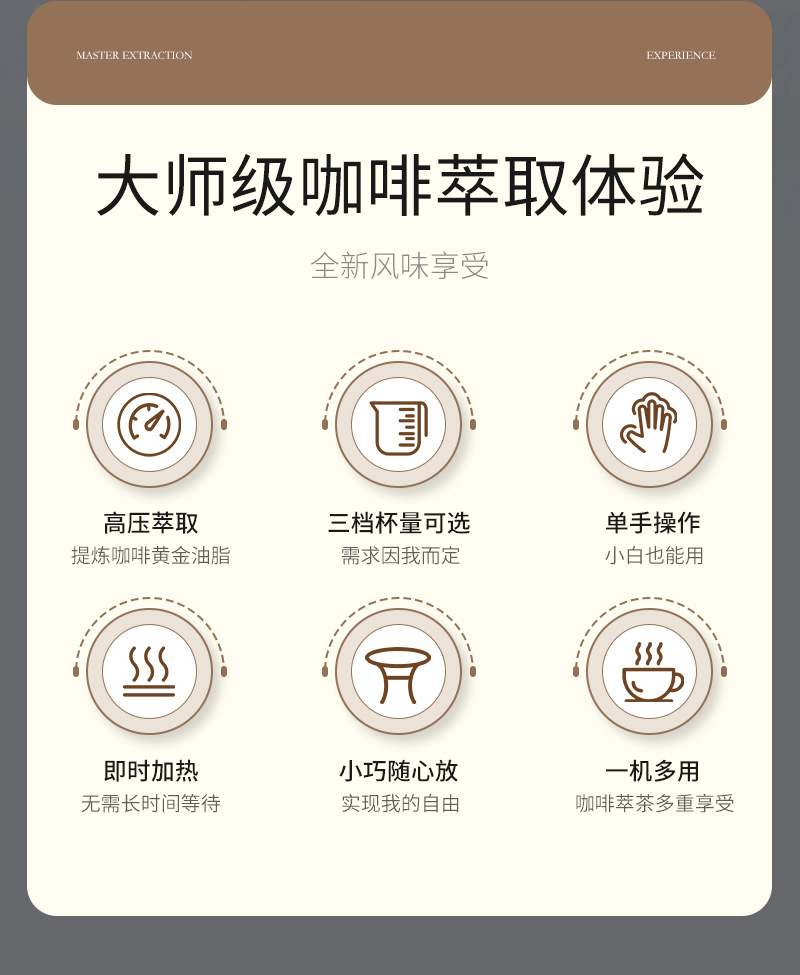 MASTER EXTRACTION

EXPERIENCE

大师级咖啡萃取体验

全新风味享受

高压萃取
提炼咖啡黄金油脂

三档杯量可选
需求因我而定

单手操作
小白也能用

即时加热
无需长时间等待

小巧随心放
实现我的自由

一机多用
咖啡萃茶多重享受