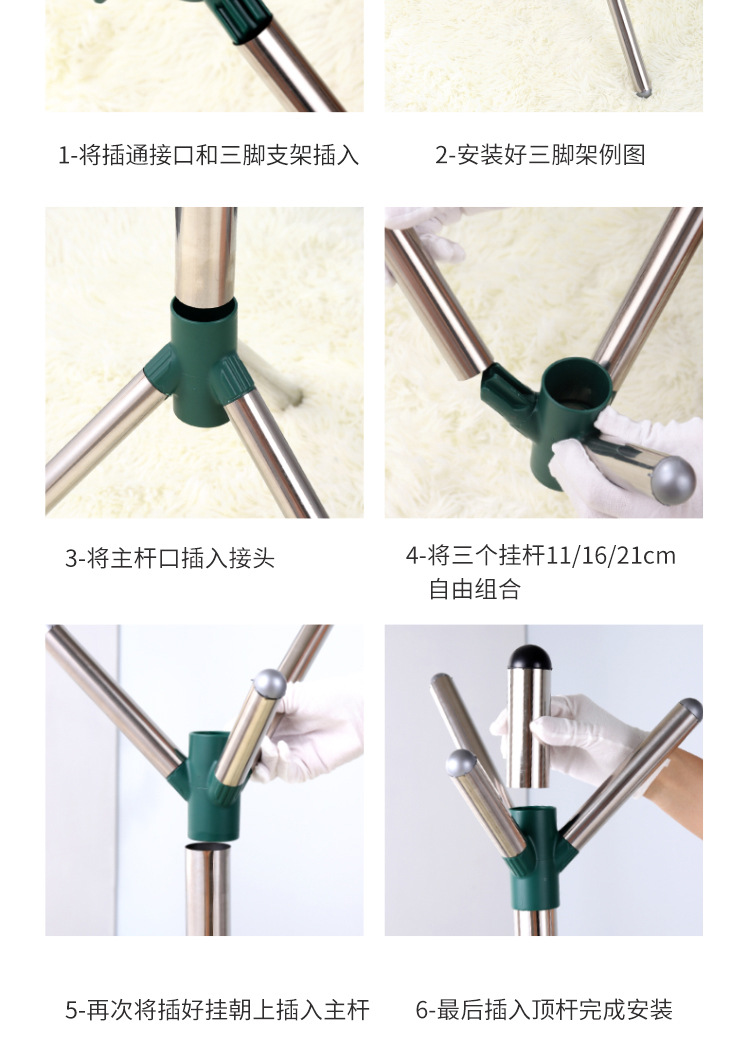 1-将插通接口和三脚支架插入

2-安装好三脚架例图

3-将主杆口插入接头

4-将三个挂杆11/16/21cm 自由组合

5-再次将插好挂朝上插入主杆

6-最后插入顶杆完成安装