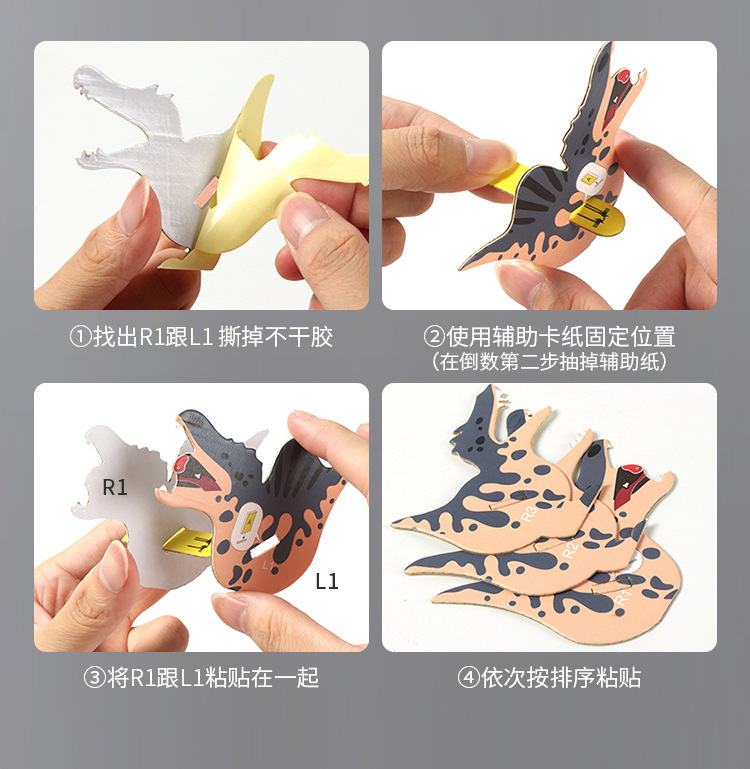 ①找出R1跟L1 撕掉不干胶

②使用辅助卡纸固定位置
（在倒数第二步抽掉辅助纸）

R1

L1

③将R1跟L1粘贴在一起

R3

R2

R1

④依次按排序粘贴