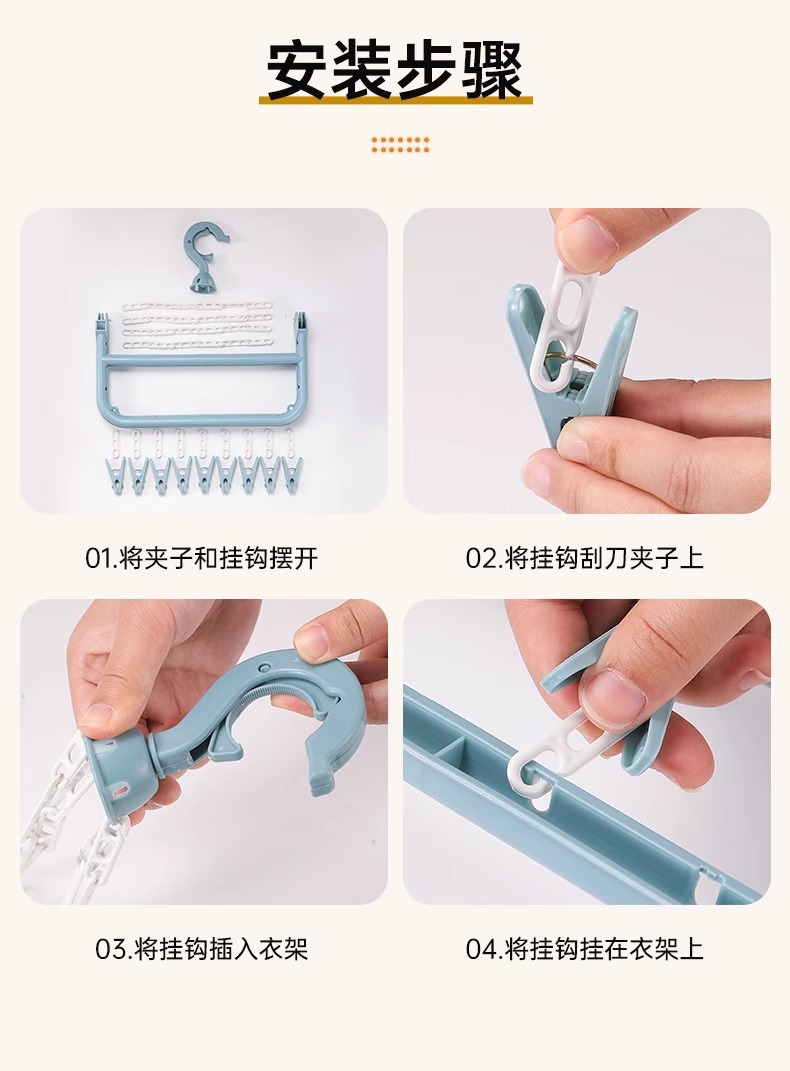 安装步骤

01.将夹子和挂钩摆开

02.将挂钩刮刀夹子上

03.将挂钩插入衣架

04.将挂钩挂在衣架上