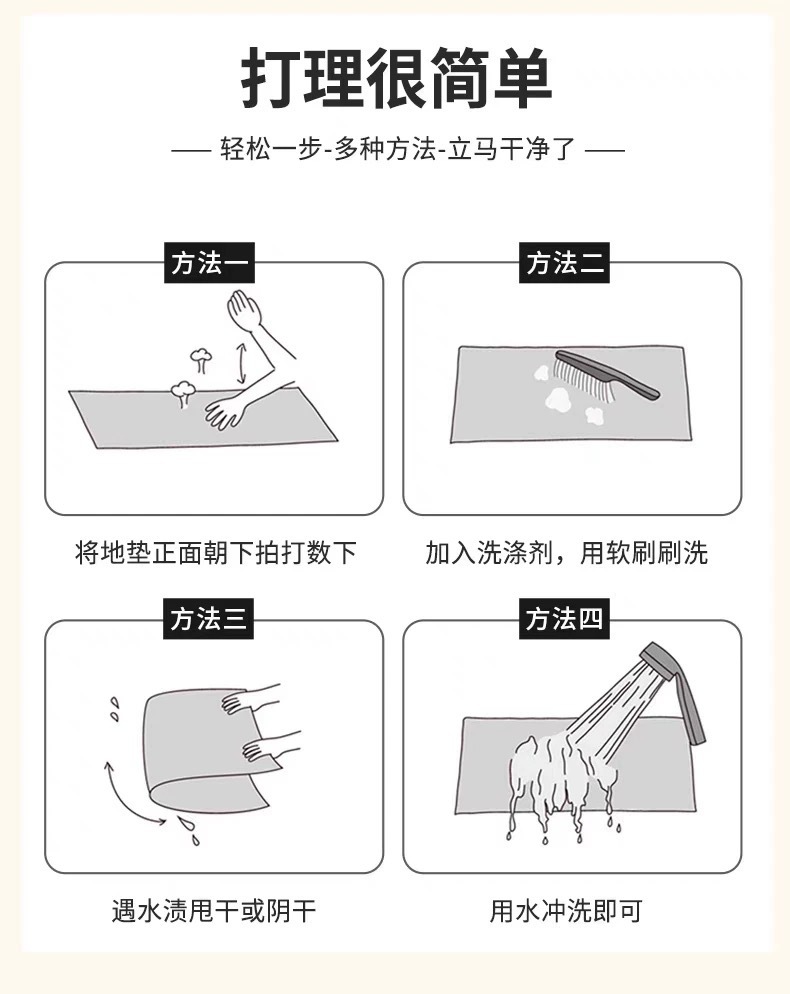 打理很简单

— 轻松一步-多种方法-立马干净了 —

方法一

将地垫正面朝下拍打数下

方法二

加入洗涤剂，用软刷刷洗

方法三

遇水渍甩干或阴干

方法四

用水冲洗即可