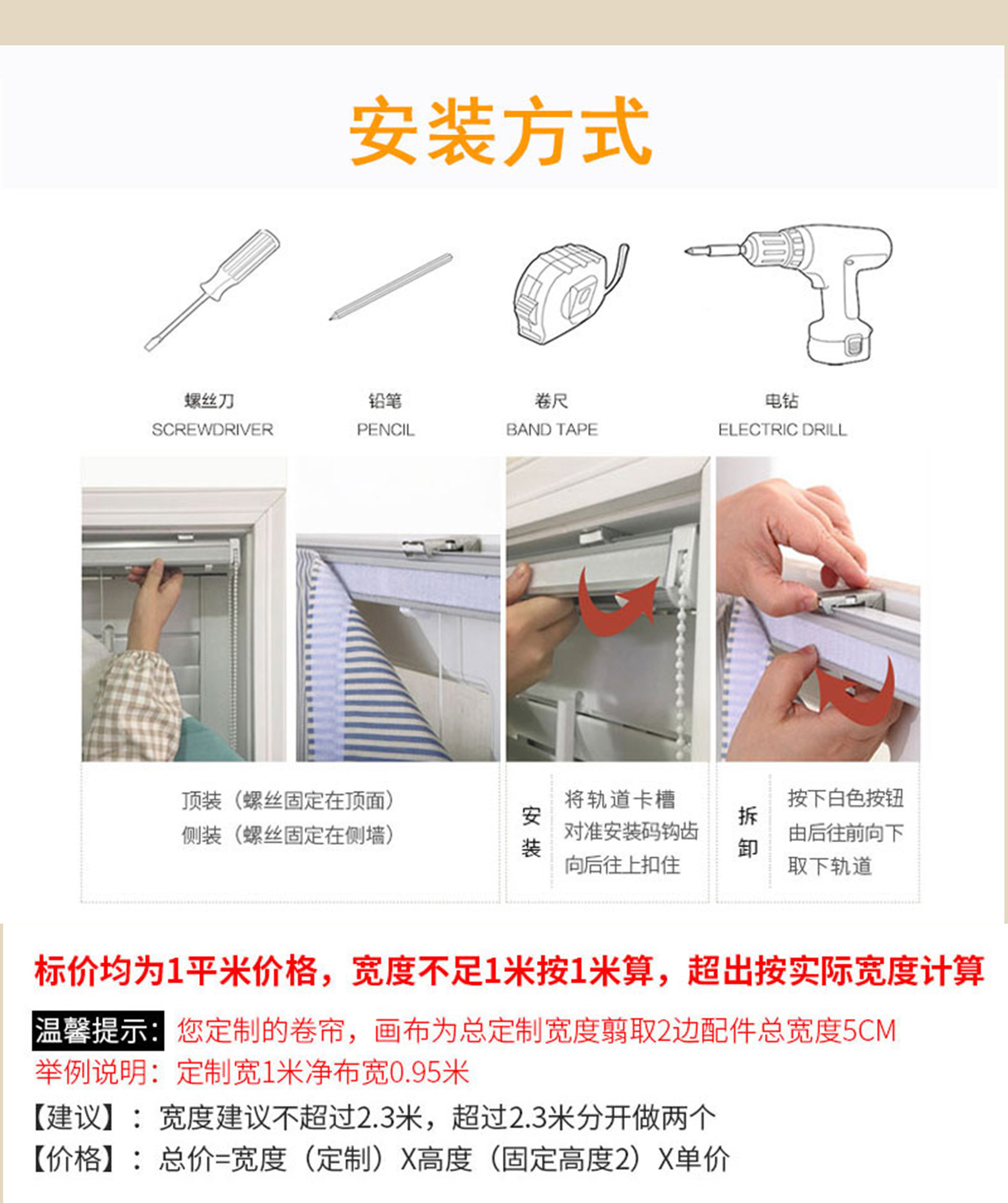 安装方式

螺丝刀
SCREWDRIVER

铅笔
PENCIL

卷尺
BAND TAPE

电钻
ELECTRIC DRILL

顶装（螺丝固定在顶面）
侧装（螺丝固定在侧墙）

安装

将轨道卡槽
对准安装码钩齿
向后往上扣住

拆卸

按下白色按钮
由后往前向下
取下轨道

标价均为1平米价格，宽度不足1米按1米算，超出按实际宽度计算

温馨提示：您定制的卷帘，画布为总定制宽度翦取2边配件总宽度5CM
举例说明：定制宽1米净布宽0.95米
【建议】：宽度建议不超过2.3米，超过2.3米分开做两个
【价格】：总价=宽度（定制）X高度（固定高度2）X单价