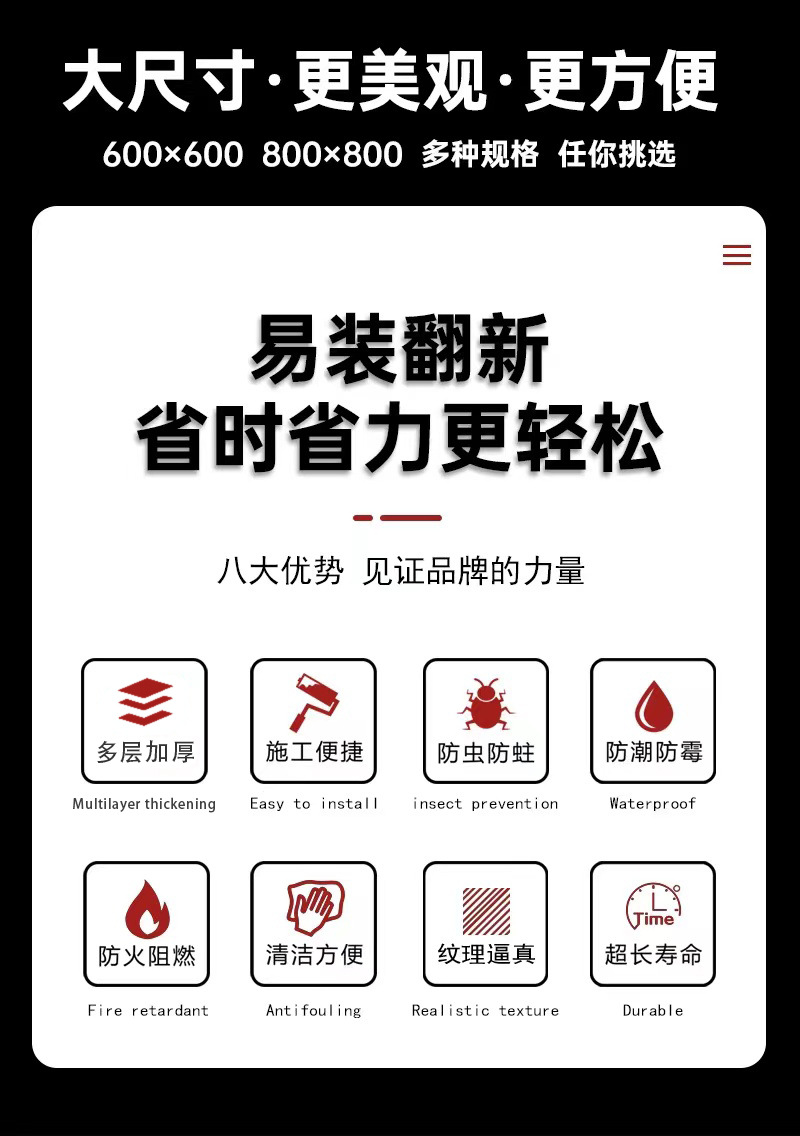 大尺寸·更美观·更方便

600×600 800×800 多种规格 任你挑选

易装翻新
省时省力更轻松

八大优势 见证品牌的力量

多层加厚
Multilayer thickening

施工便捷
Easy to install

防虫防蛀
insect prevention

防潮防霉
Waterproof

防火阻燃
Fire retardant

清洁方便
Antifouling

纹理逼真
Realistic texture

Time
超长寿命
Durable