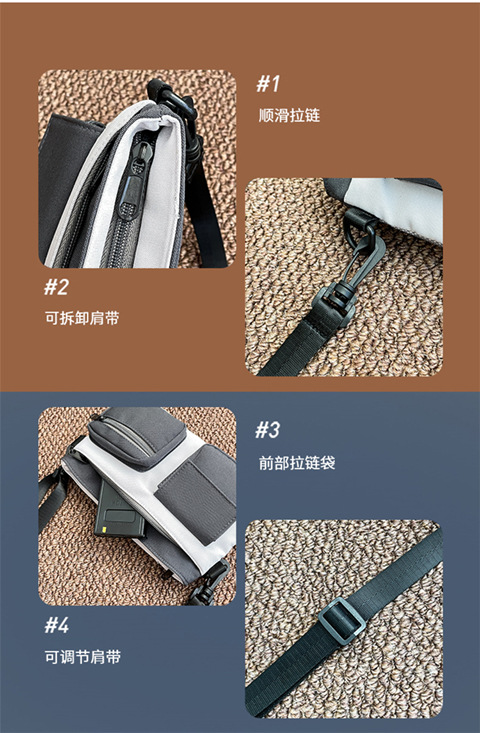 #1
顺滑拉链

#2
可拆卸肩带

#3
前部拉链袋

#4
可调节肩带