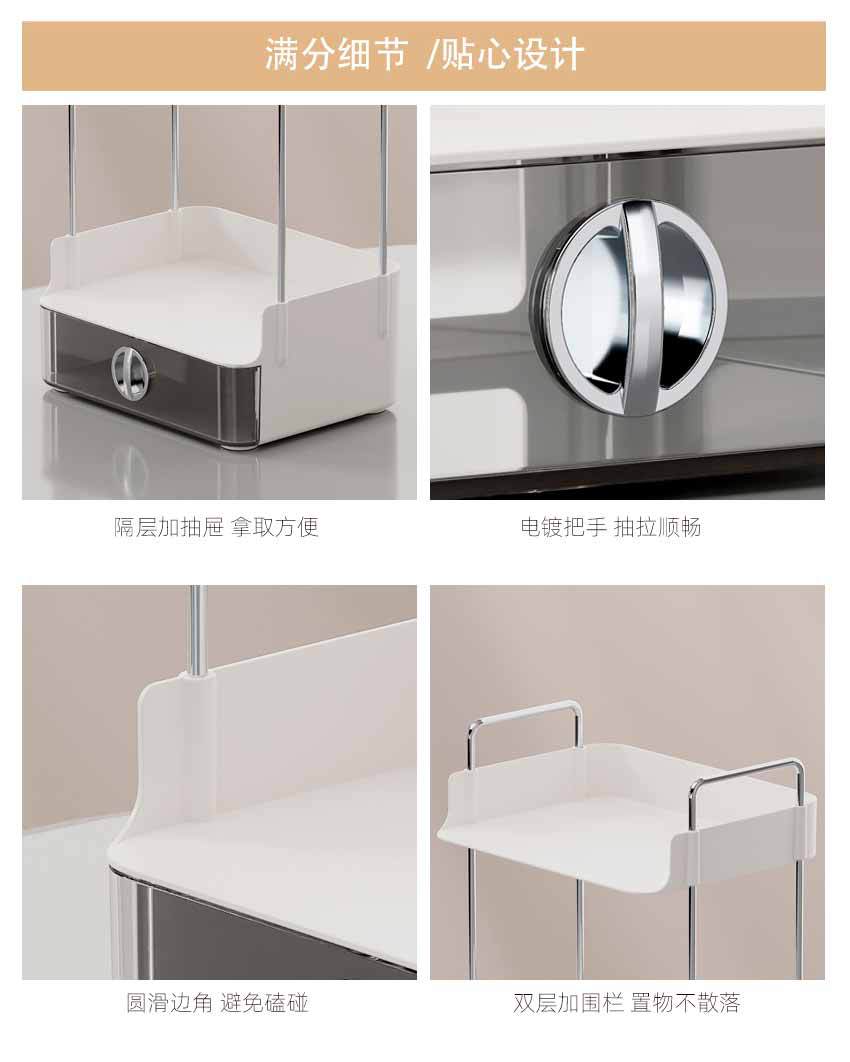 满分细节 /贴心设计

隔层加抽屉 拿取方便

电镀把手 抽拉顺畅

圆滑边角 避免磕碰

双层加围栏 置物不散落