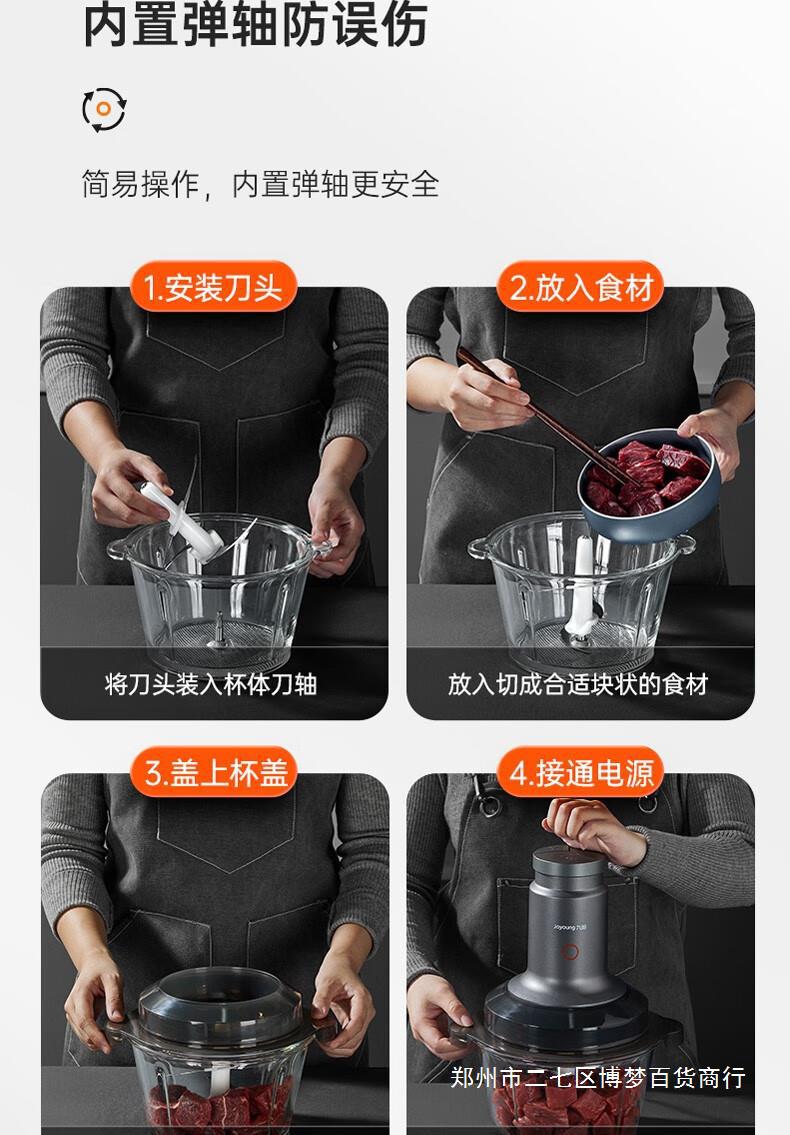 内置弹轴防误伤

简易操作，内置弹轴更安全

1.安装刀头

将刀头装入杯体刀轴

2.放入食材

放入切成合适块状的食材

3.盖上杯盖

4.接通电源

Joyoung 九阳

郑州市二七区博梦百货商行