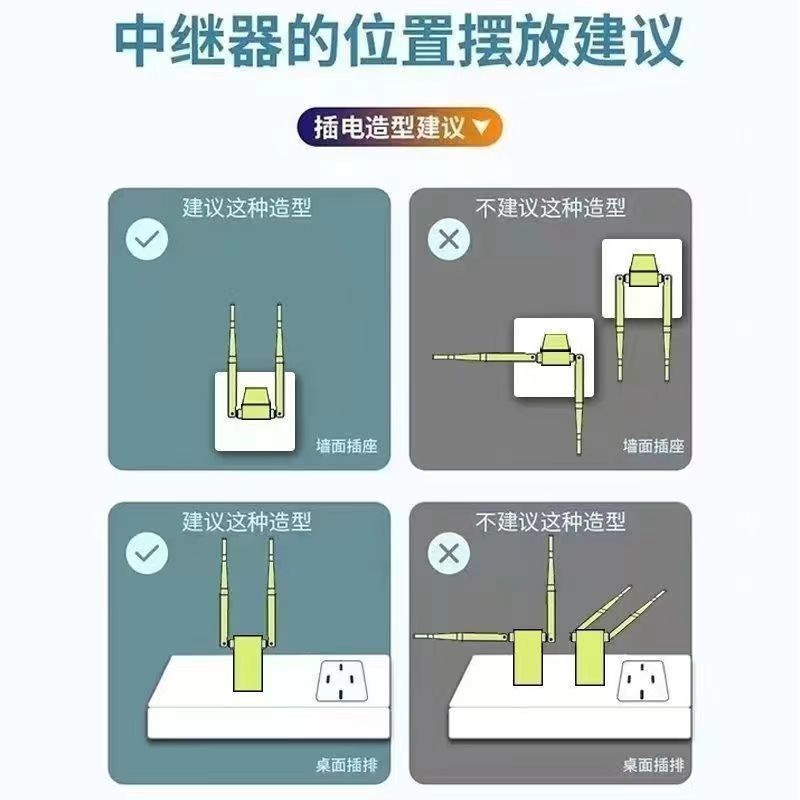 中继器的位置摆放建议

插电造型建议

建议这种造型

墙面插座

不建议这种造型

墙面插座

建议这种造型

桌面插排

不建议这种造型

桌面插排