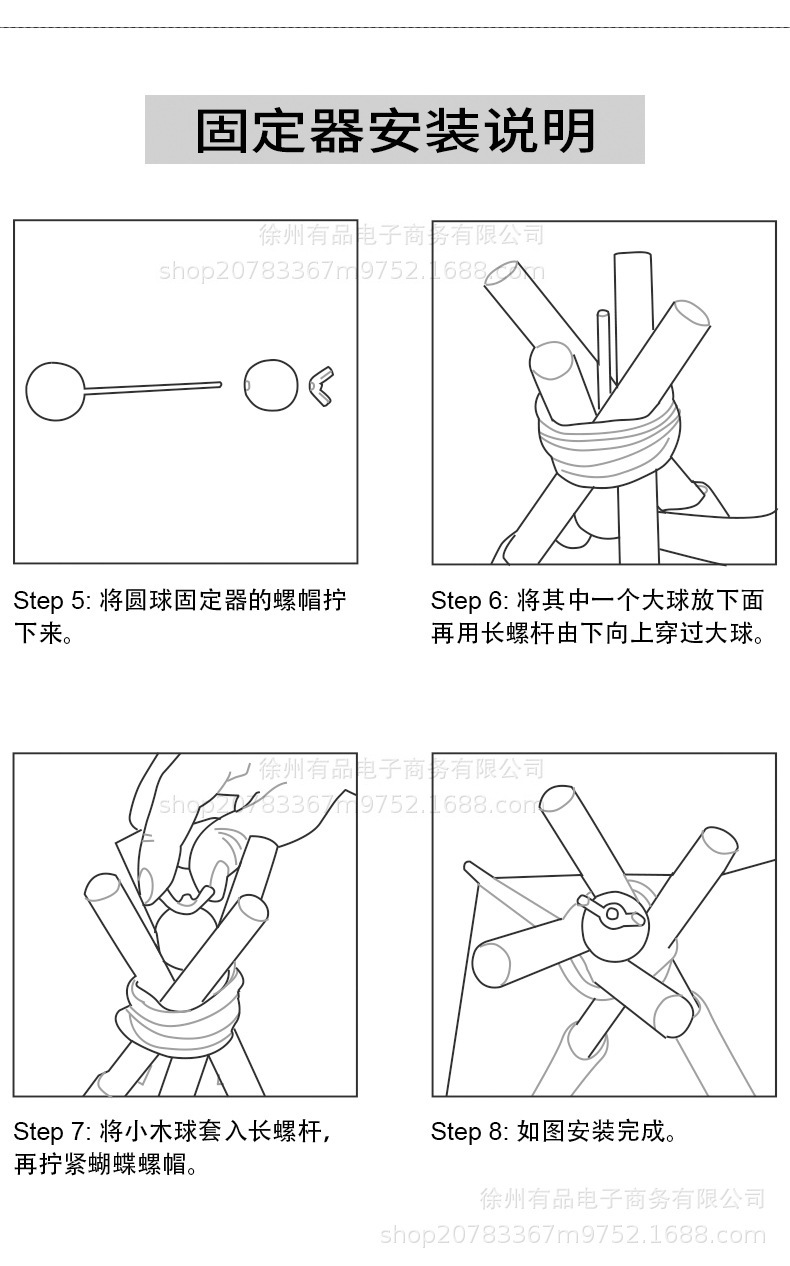 固定器安装说明

徐州有品电子商务有限公司
shop20783367m9752.1688.com

Step 5: 将圆球固定器的螺帽拧下来。

Step 6: 将其中一个大球放下面再用长螺杆由下向上穿过大球。

徐州有品电子商务有限公司
shop20783367m9752.1688.com

Step 7: 将小木球套入长螺杆，再拧紧蝴蝶螺帽。

Step 8: 如图安装完成。

徐州有品电子商务有限公司
shop20783367m9752.1688.com