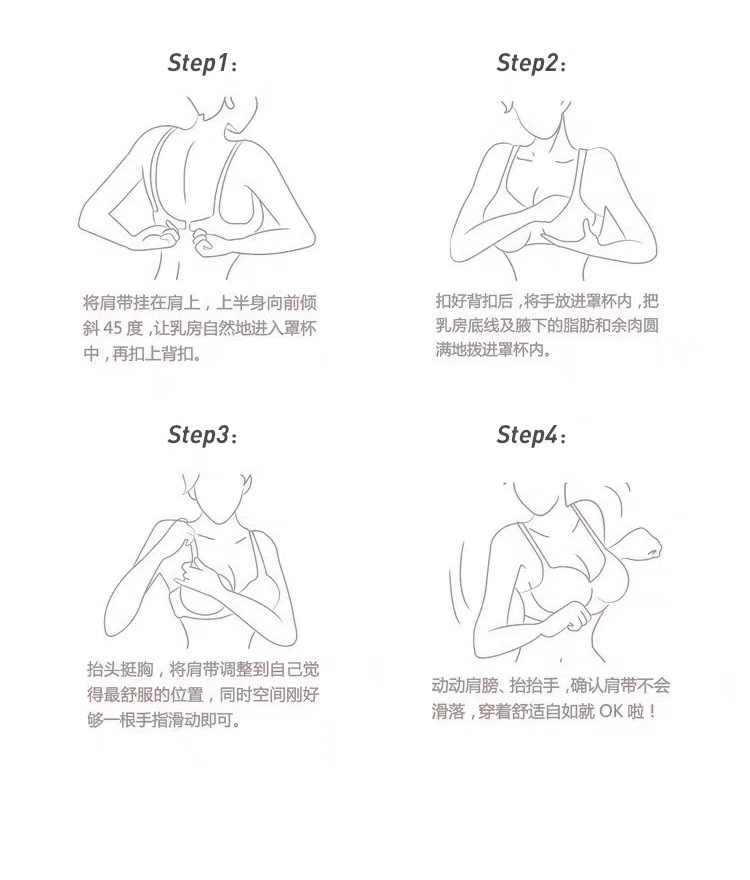 Step1:

将肩带挂在肩上，上半身向前倾斜 45 度，让乳房自然地进入罩杯中，再扣上背扣。

Step2:

扣好背扣后，将手放进罩杯内，把乳房底线及腋下的脂肪和余肉圆满地拨进罩杯内。

Step3:

抬头挺胸，将肩带调整到自己觉得最舒服的位置，同时空间刚好够一根手指滑动即可。

Step4:

动动肩膀、抬抬手，确认肩带不会滑落，穿着舒适自如就 OK 啦！