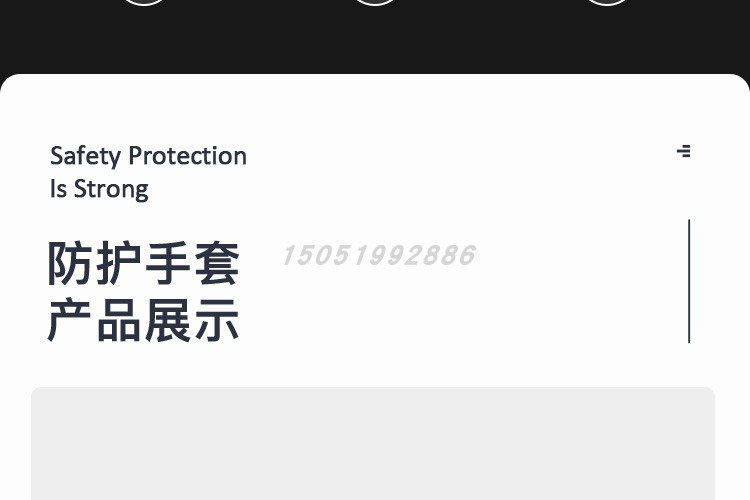 Safety Protection
Is Strong

防护手套
产品展示

15051992886