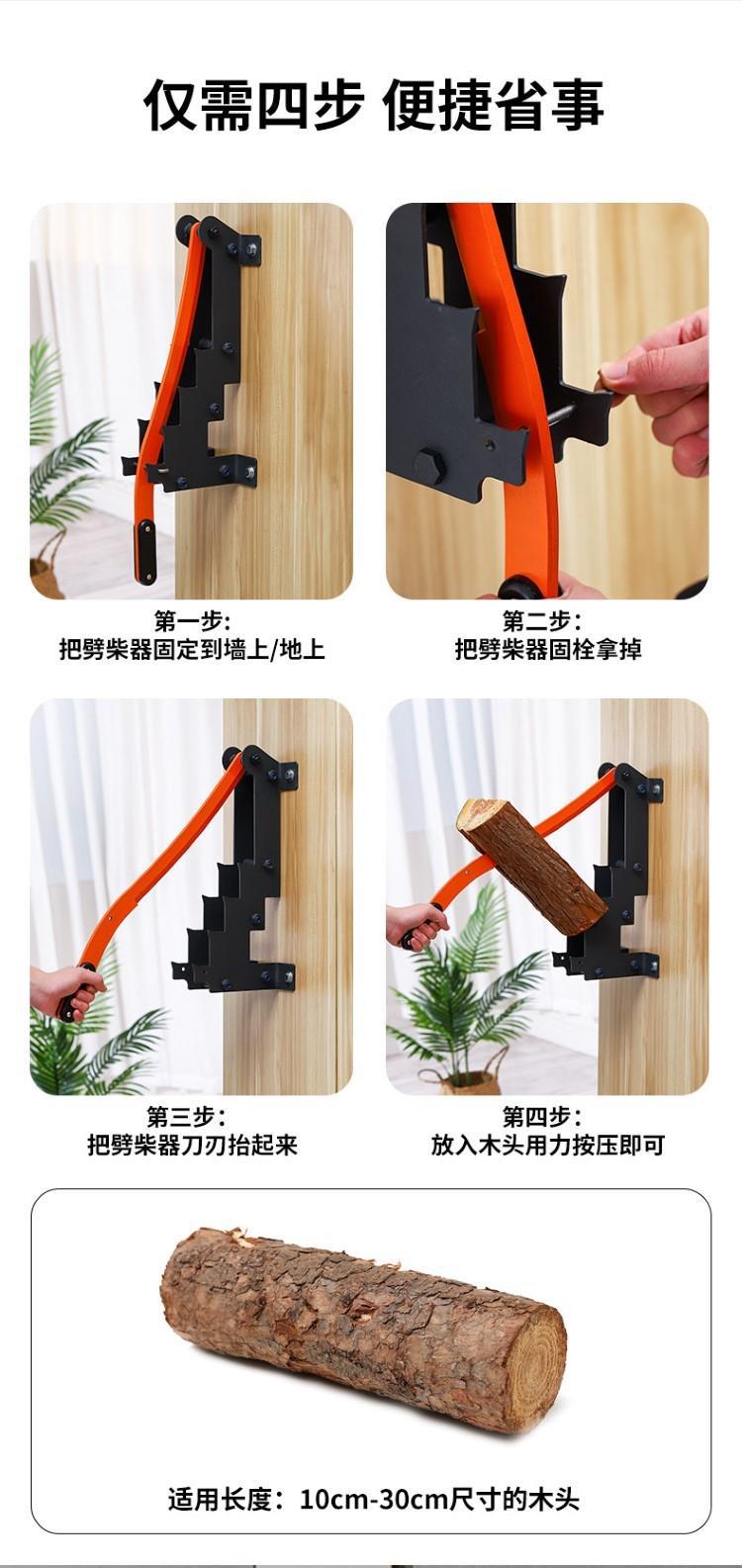 仅需四步 便捷省事

第一步:
把劈柴器固定到墙上/地上

第二步:
把劈柴器固栓拿掉

第三步:
把劈柴器刀刃抬起来

第四步:
放入木头用力按压即可

适用长度：10cm-30cm尺寸的木头