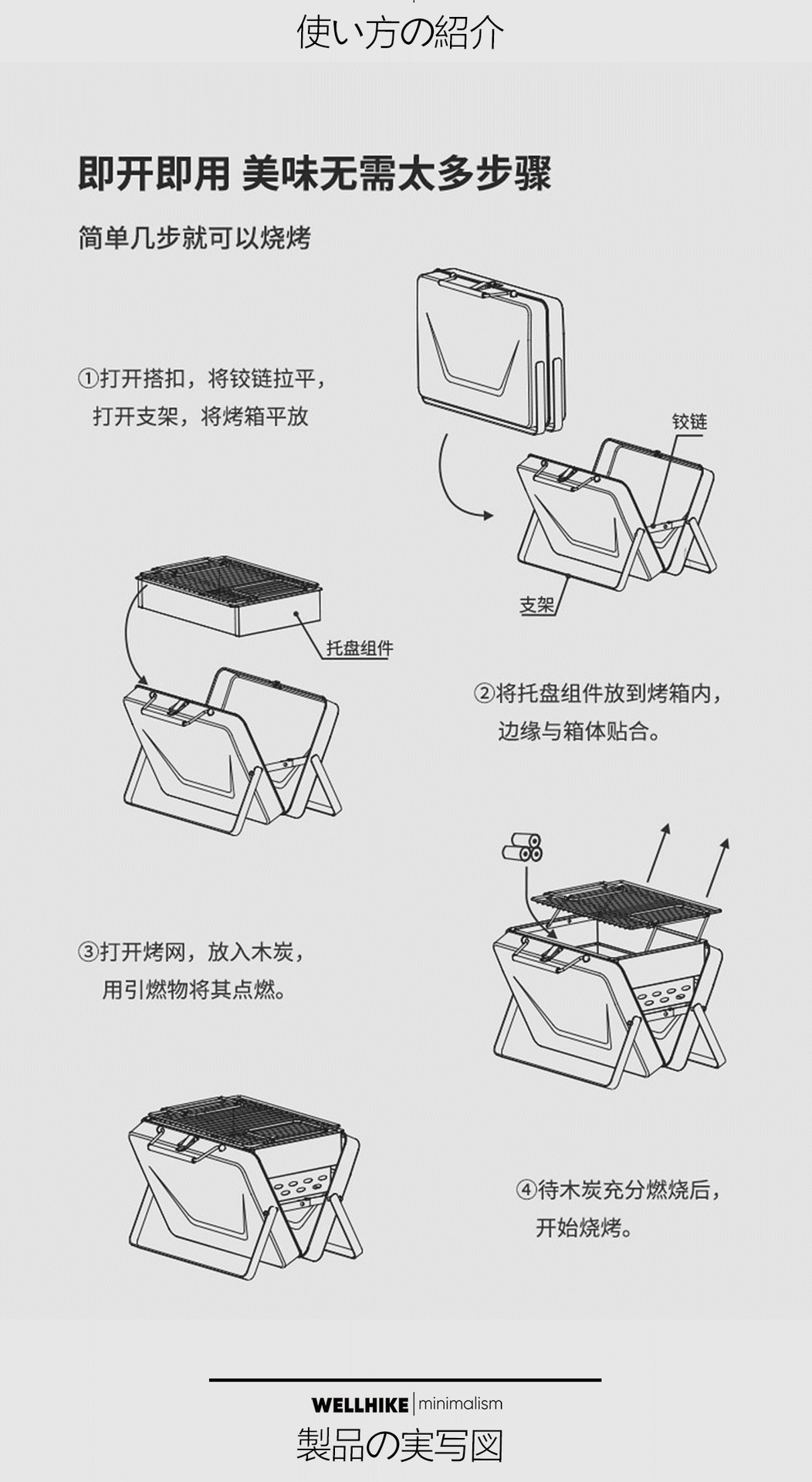 使い方の紹介

即开即用 美味无需太多步骤

简单几步就可以烧烤

①打开搭扣，将铰链拉平，打开支架，将烤箱平放

铰链

支架

托盘组件

②将托盘组件放到烤箱内，边缘与箱体贴合。

③打开烤网，放入木炭，用引燃物将其点燃。

④待木炭充分燃烧后，开始烧烤。

WELLHIKE | minimalism

製品の実写図