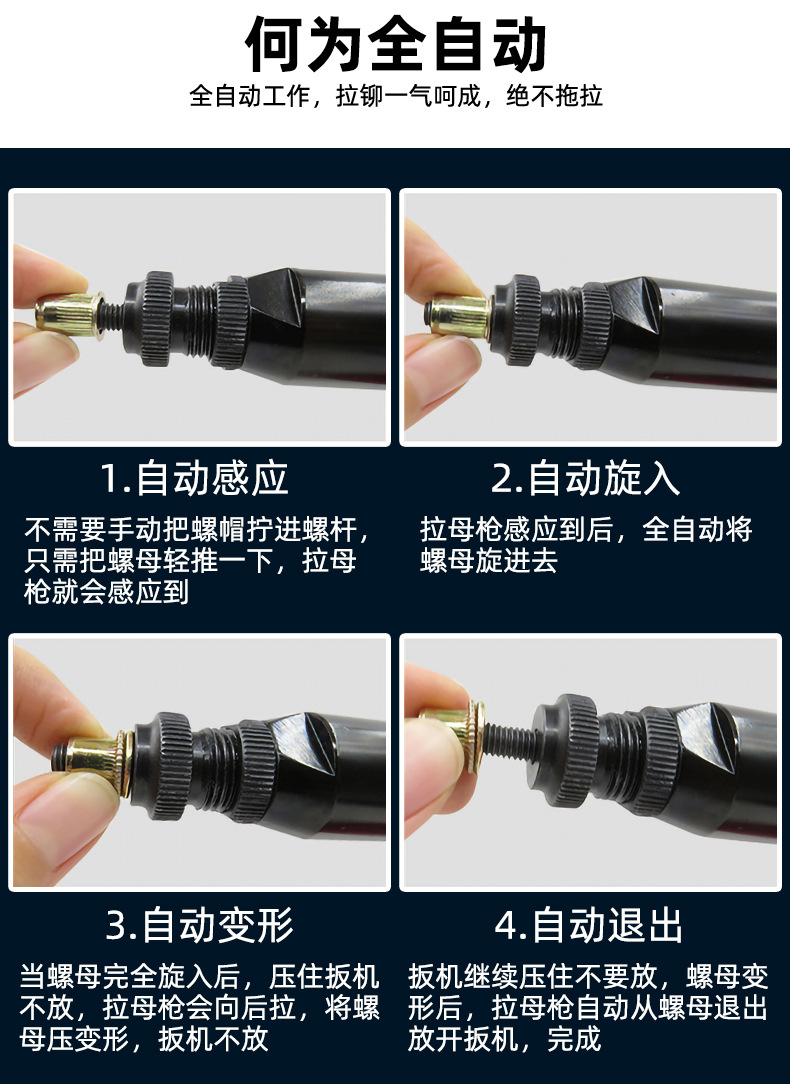 何为全自动

全自动工作，拉铆一气呵成，绝不拖拉

1.自动感应

不需要手动把螺帽拧进螺杆，只需把螺母轻推一下，拉母枪就会感应到

2.自动旋入

拉母枪感应到后，全自动将螺母旋进去

3.自动变形

当螺母完全旋入后，压住扳机不放，拉母枪会向后拉，将螺母压变形，扳机不放

4.自动退出

扳机继续压住不要放，螺母变形后，拉母枪自动从螺母退出放开扳机，完成