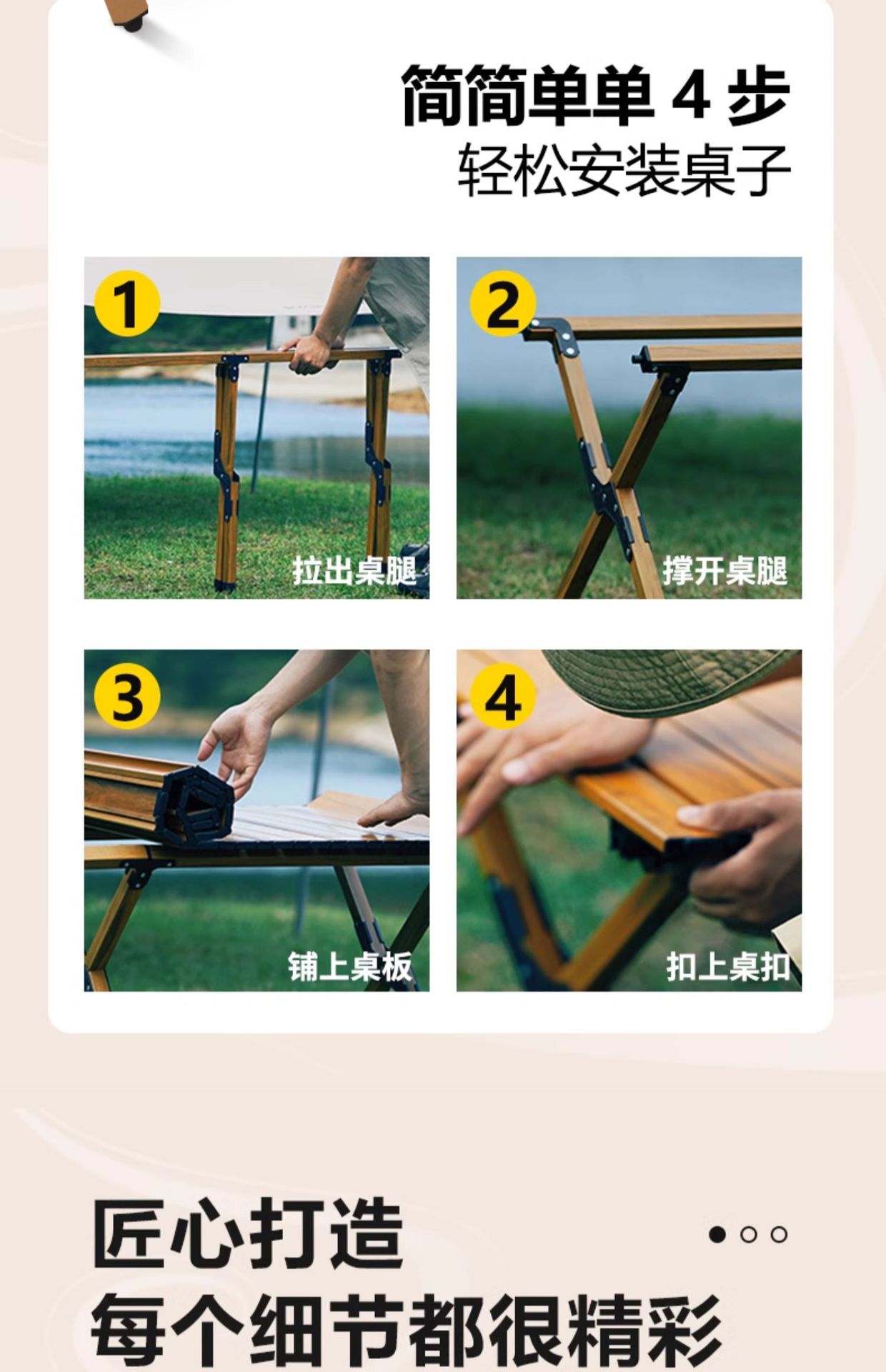 简简单单 4 步
轻松安装桌子

1
拉出桌腿

2
撑开桌腿

3
铺上桌板

4
扣上桌扣

匠心打造
每个细节都很精彩