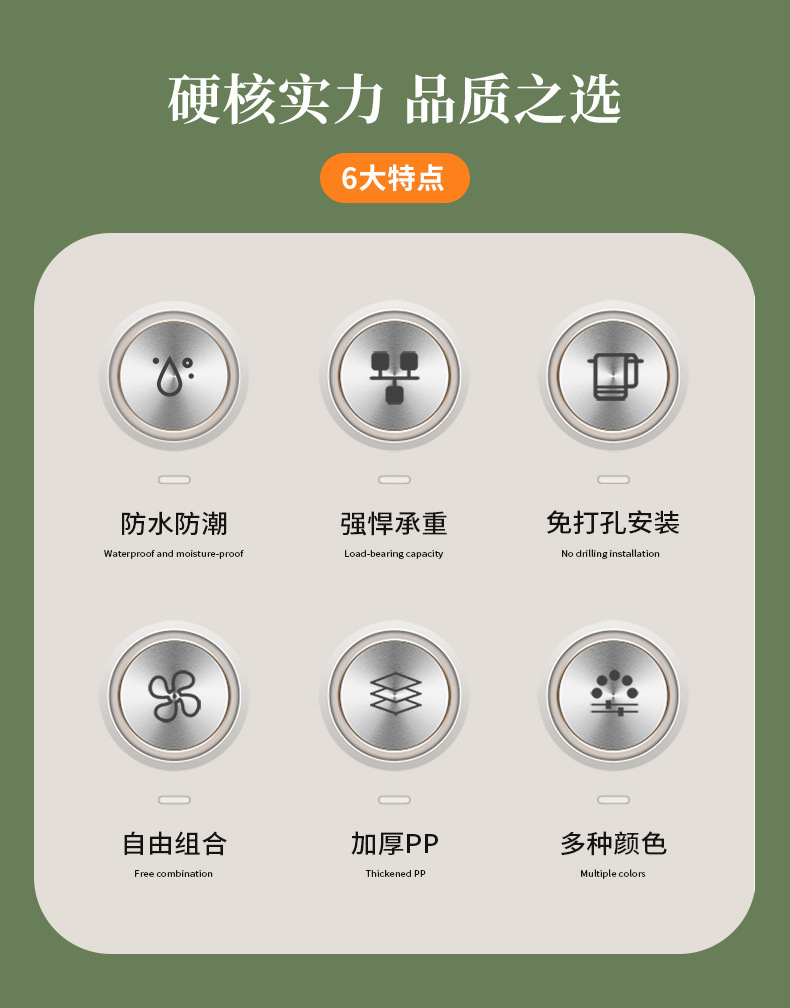 硬核实力 品质之选

6大特点

防水防潮
Waterproof and moisture-proof

强悍承重
Load-bearing capacity

免打孔安装
No drilling installation

自由组合
Free combination

加厚PP
Thickened PP

多种颜色
Multiple colors