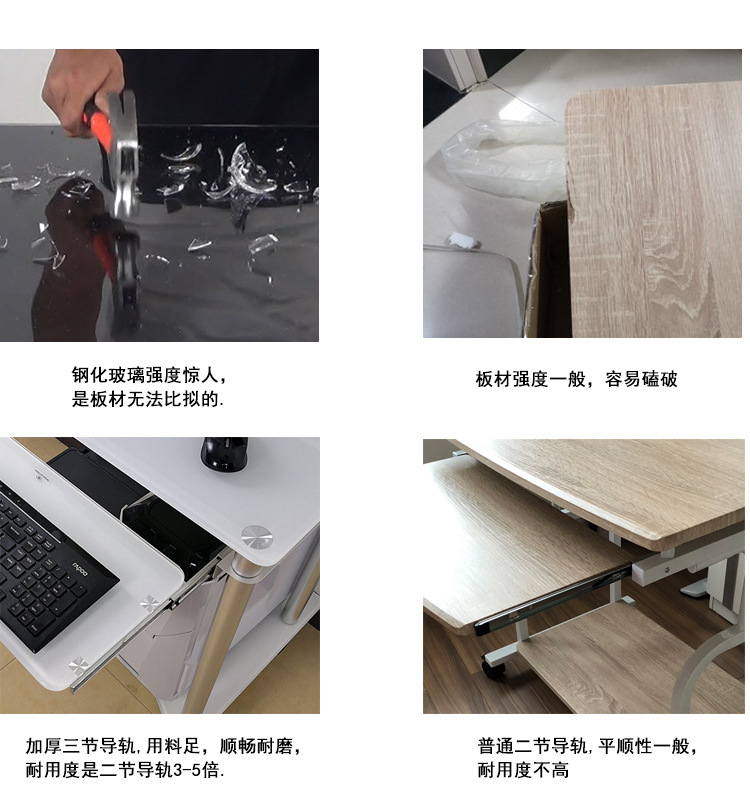 钢化玻璃强度惊人，
是板材无法比拟的.

板材强度一般，容易磕破

rapoo

加厚三节导轨，用料足，顺畅耐磨，
耐用度是二节导轨3-5倍.

普通二节导轨，平顺性一般，
耐用度不高