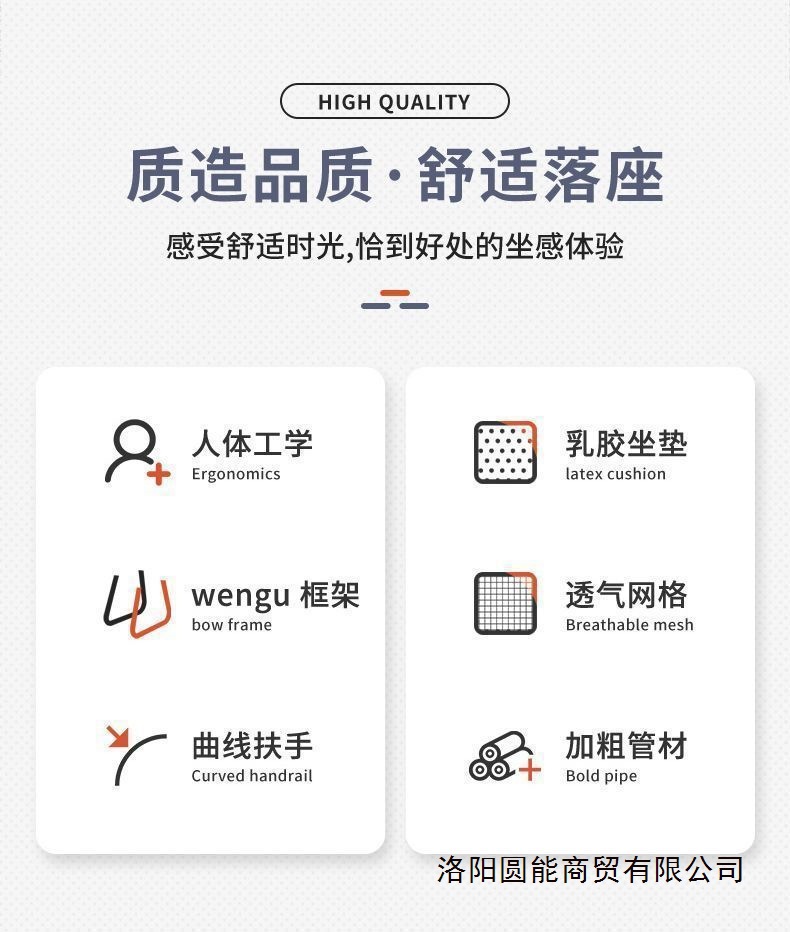 HIGH QUALITY

质造品质·舒适落座

感受舒适时光,恰到好处的坐感体验

人体工学
Ergonomics

wengu 框架
bow frame

曲线扶手
Curved handrail

乳胶坐垫
latex cushion

透气网格
Breathable mesh

加粗管材
Bold pipe

洛阳圆能商贸有限公司