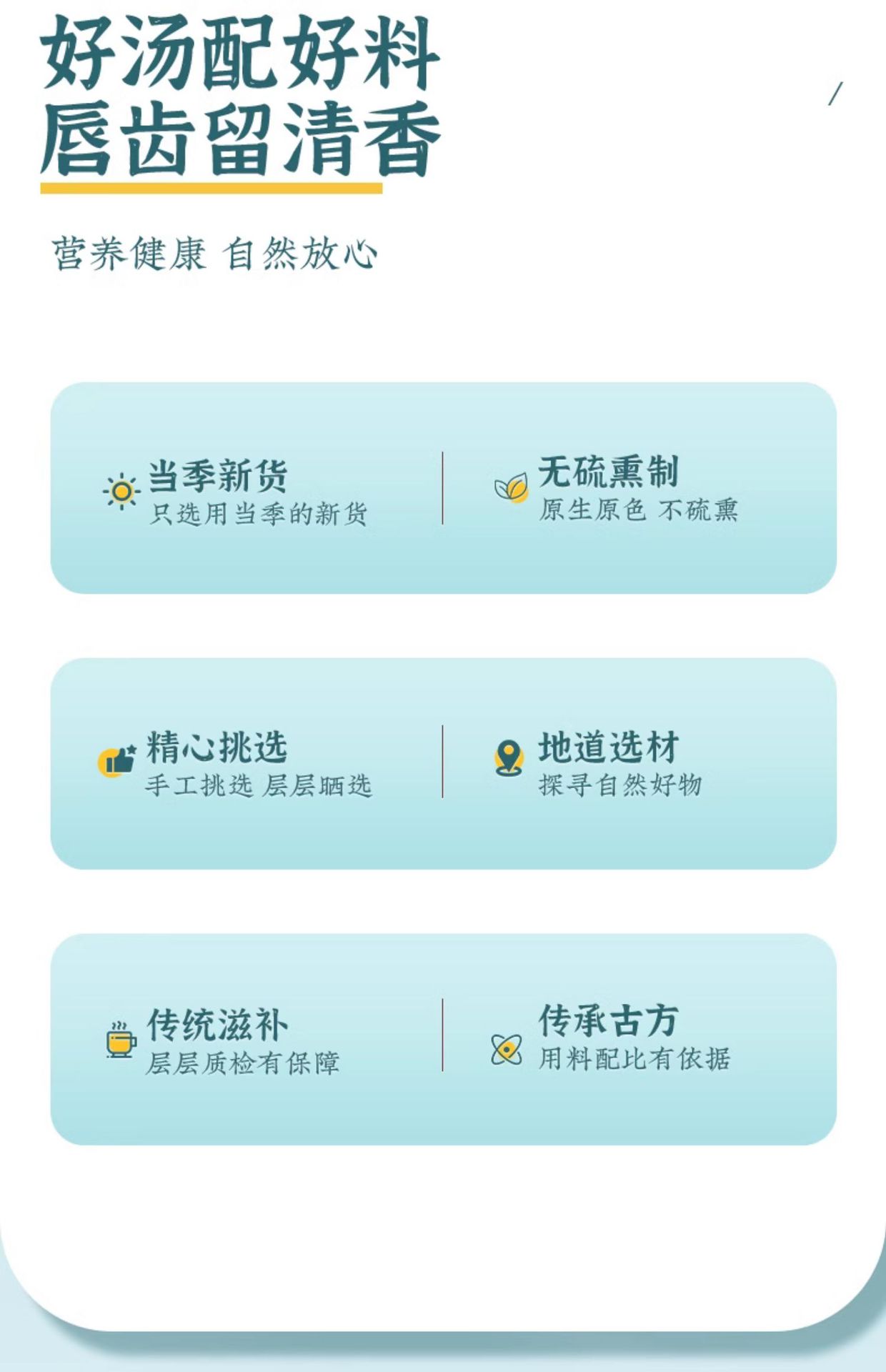 好汤配好料
唇齿留清香

营养健康 自然放心

当季新货
只选用当季的新货

无硫熏制
原生原色 不硫熏

精心挑选
手工挑选 层层晒选

地道选材
探寻自然好物

传统滋补
层层质检有保障

传承古方
用料配比有依据