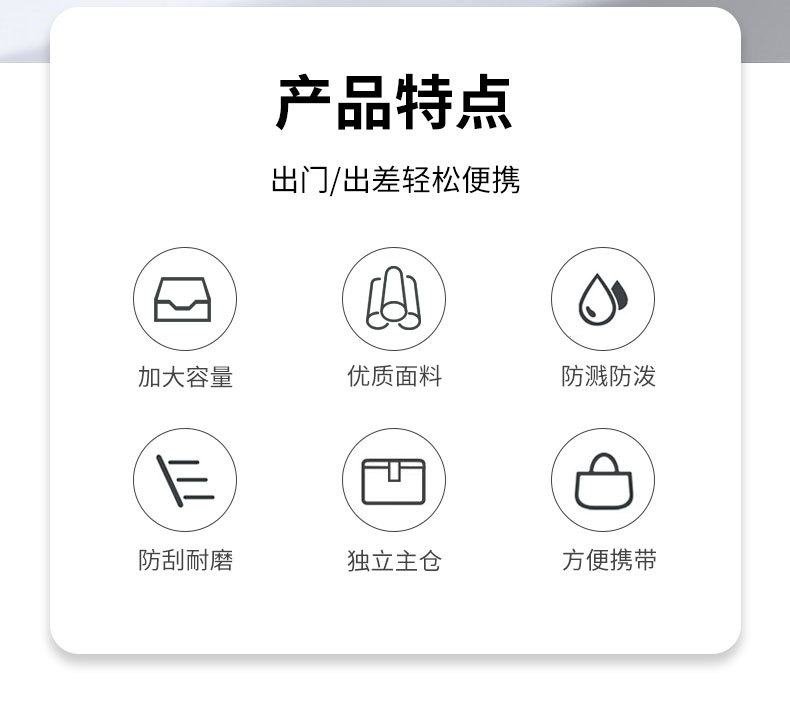 产品特点

出门/出差轻松便携

加大容量

优质面料

防溅防泼

防刮耐磨

独立主仓

方便携带