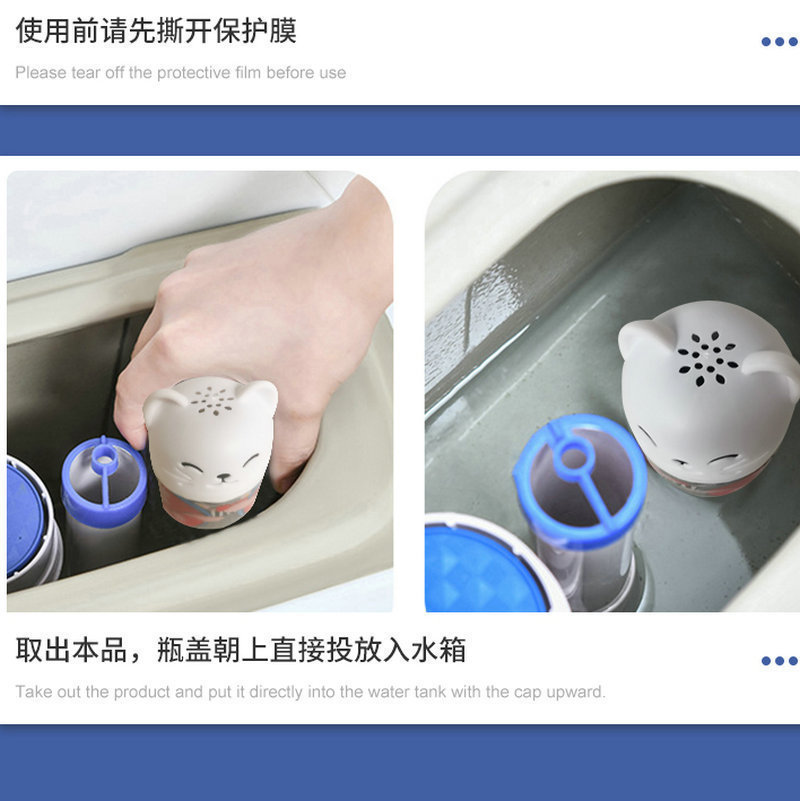 使用前请先撕开保护膜

Please tear off the protective film before use

取出本品，瓶盖朝上直接投放入水箱

Take out the product and put it directly into the water tank with the cap upward.