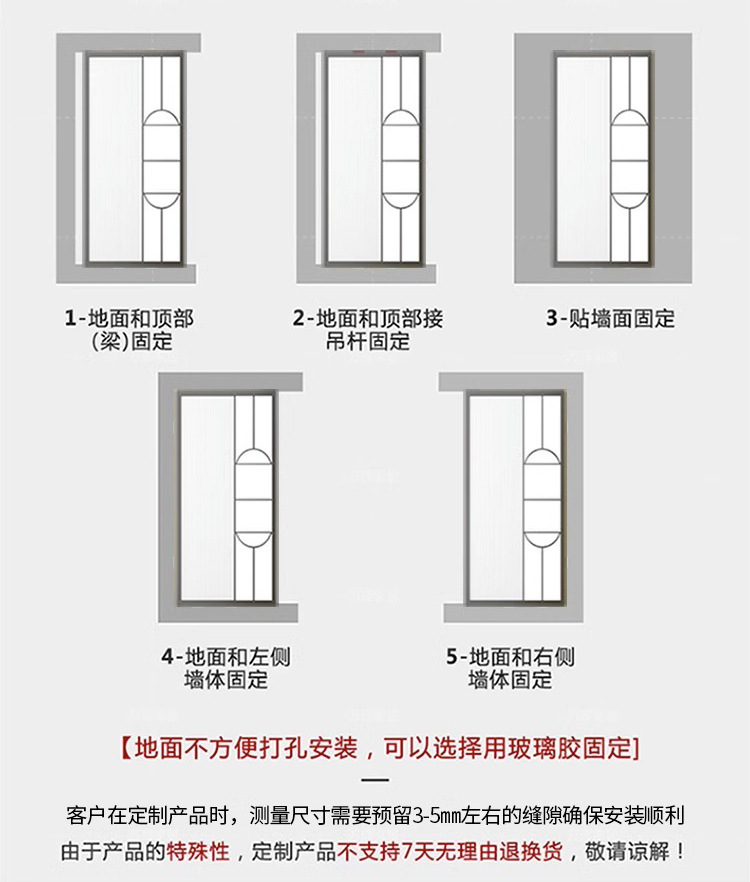 1-地面和顶部(梁)固定

2-地面和顶部接吊杆固定

3-贴墙面固定

4-地面和左侧墙体固定

5-地面和右侧墙体固定

【地面不方便打孔安装，可以选择用玻璃胶固定】

—

客户在定制产品时，测量尺寸需要预留3-5mm左右的缝隙确保安装顺利
由于产品的特殊性，定制产品不支持7天无理由退换货，敬请谅解！