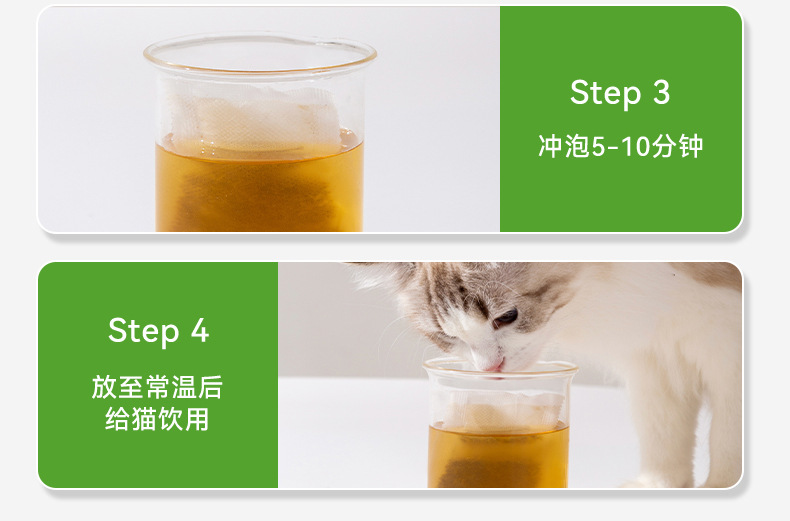 Step 3
冲泡5-10分钟

Step 4
放至常温后
给猫饮用