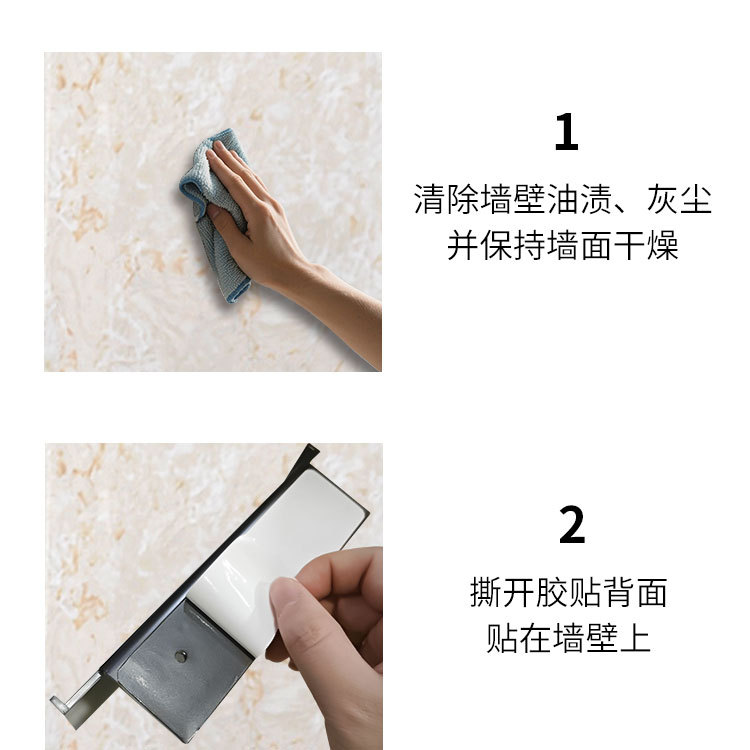 1

清除墙壁油渍、灰尘
并保持墙面干燥

2

撕开胶贴背面
贴在墙壁上