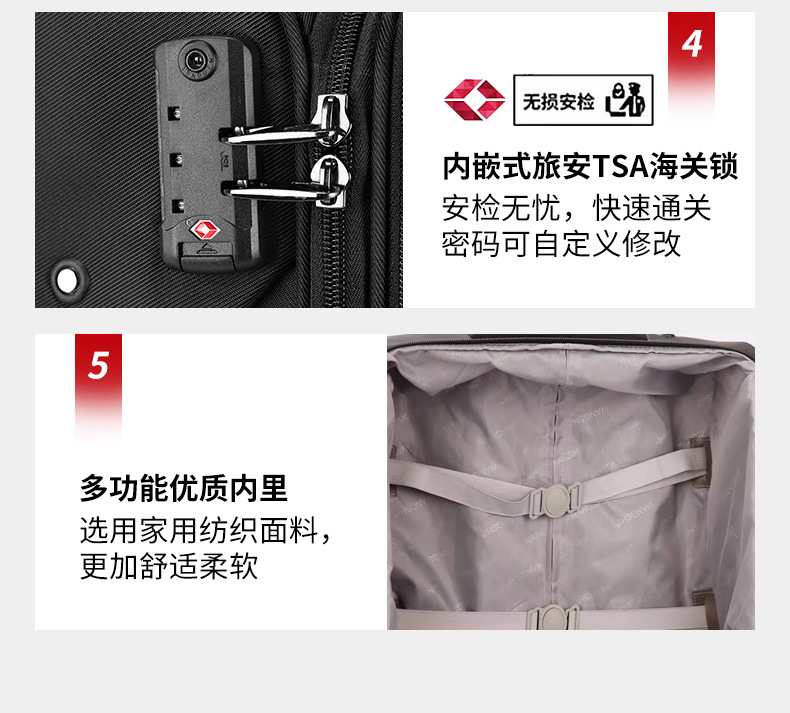 4

无损安检

内嵌式旅安TSA海关锁
安检无忧，快速通关
密码可自定义修改

5

多功能优质内里
选用家用纺织面料，
更加舒适柔软