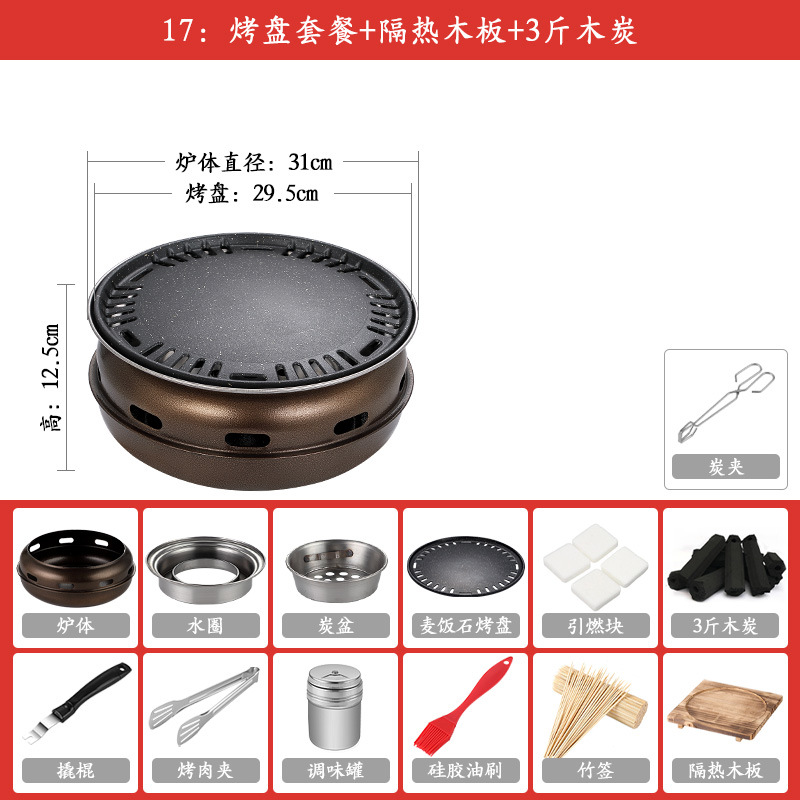 17：烤盘套餐+隔热木板+3斤木炭

炉体直径：31cm
烤盘：29.5cm
高：12.5cm

炭夹

炉体
水圈
炭盆
麦饭石烤盘
引燃块
3斤木炭

撬棍
烤肉夹
调味罐
硅胶油刷
竹签
隔热木板