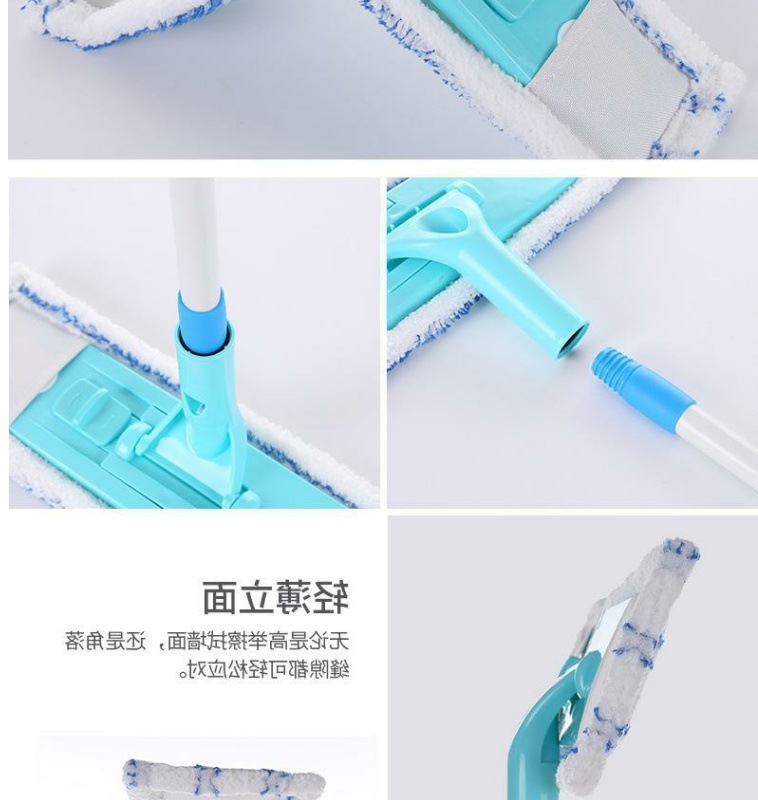 轻薄立面

无论是高举擦拭墙面，还是角落缝隙都可轻松应对。