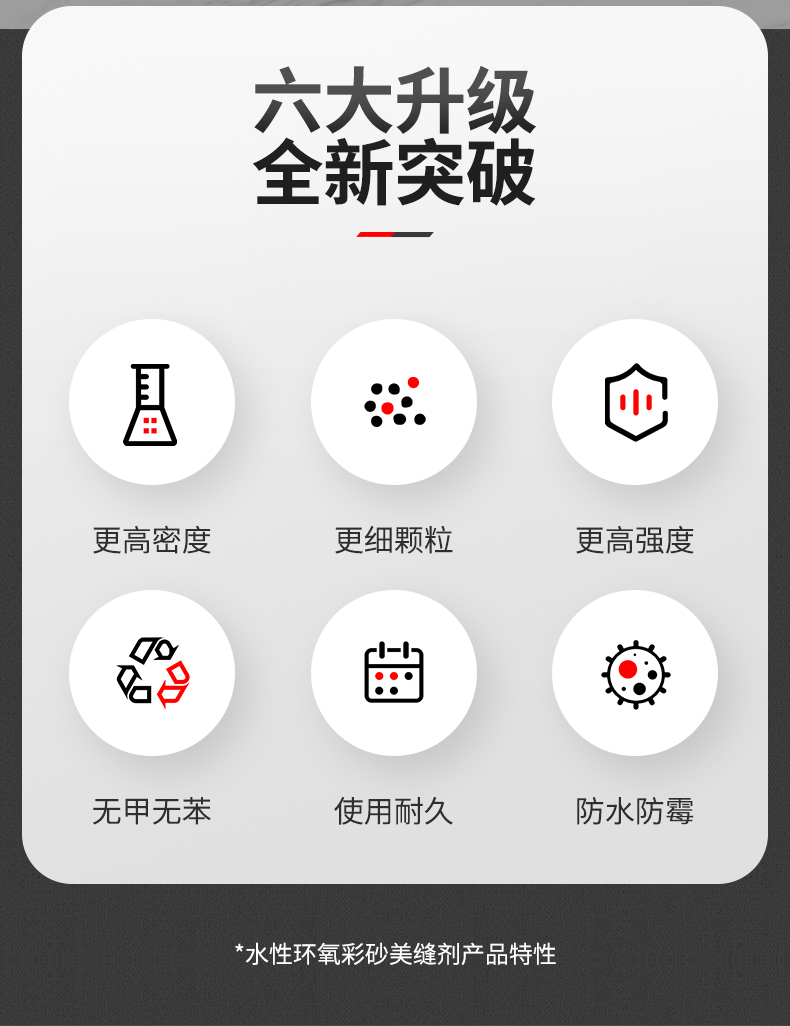 六大升级
全新突破

更高密度

更细颗粒

更高强度

无甲无苯

使用耐久

防水防霉

*水性环氧彩砂美缝剂产品特性