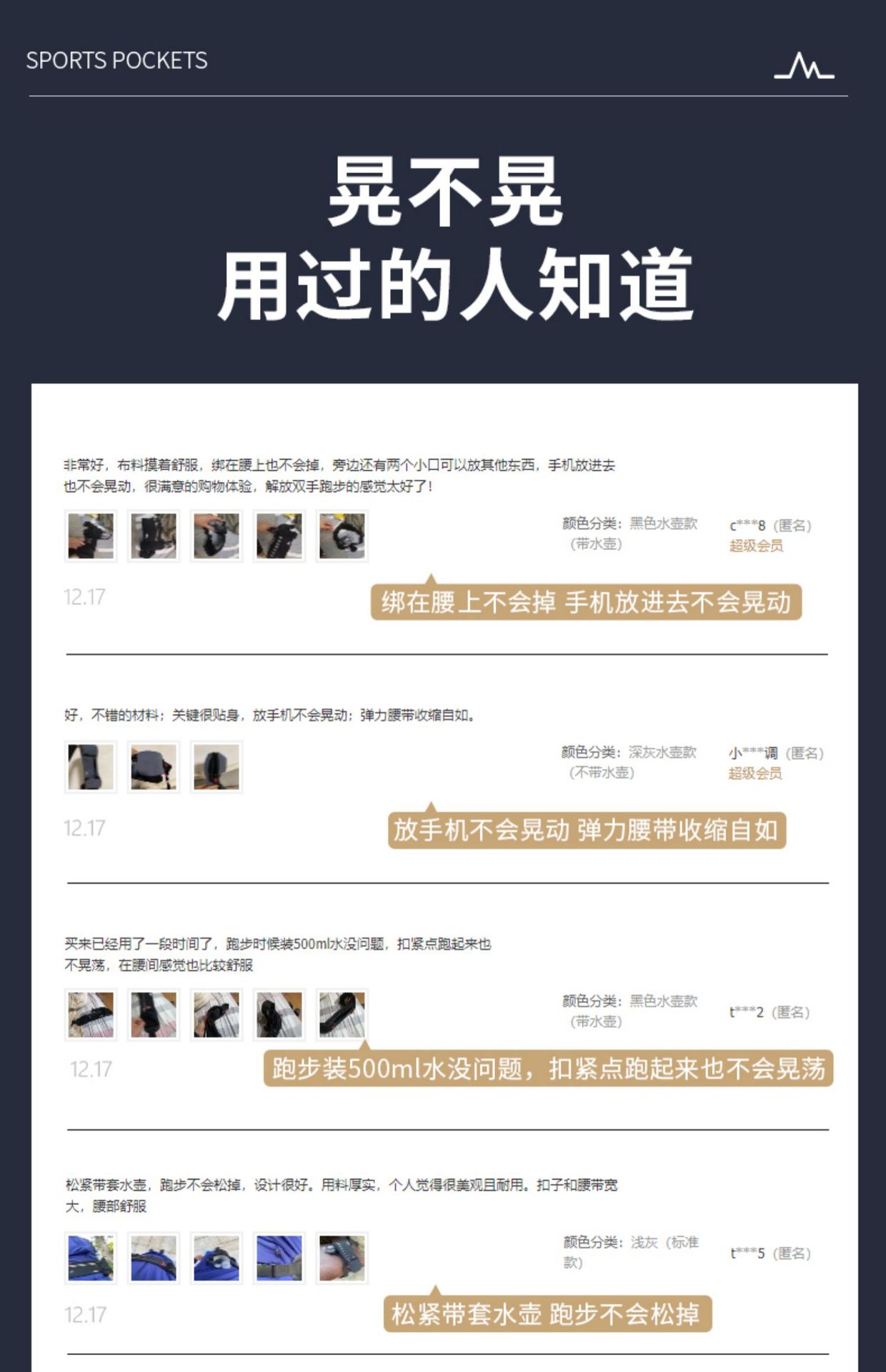 SPORTS POCKETS

晃不晃
用过的人知道

非常好，布料摸着舒服，绑在腰上也不会掉，旁边还有两个小口可以放其他东西，手机放进去也不会晃动，很满意的购物体验，解放双手跑步的感觉太好了！

颜色分类：黑色水壶款（带水壶）

c***8（匿名）
超级会员

12.17

绑在腰上不会掉 手机放进去不会晃动

好，不错的材料；关键很贴身，放手机不会晃动；弹力腰带收缩自如。

颜色分类：深灰水壶款（不带水壶）

小***调（匿名）
超级会员

12.17

放手机不会晃动 弹力腰带收缩自如

买来已经用了一段时间了，跑步时候装500ml水没问题，扣紧点跑起来也不晃荡，在腰间感觉也比较舒服

颜色分类：黑色水壶款（带水壶）

t***2（匿名）

12.17

跑步装500ml水没问题，扣紧点跑起来也不会晃荡

松紧带套水壶，跑步不会松掉，设计很好。用料厚实，个人觉得很美观且耐用。扣子和腰带宽大，腰部舒服

颜色分类：浅灰（标准款）

t***5（匿名）

12.17

松紧带套水壶 跑步不会松掉