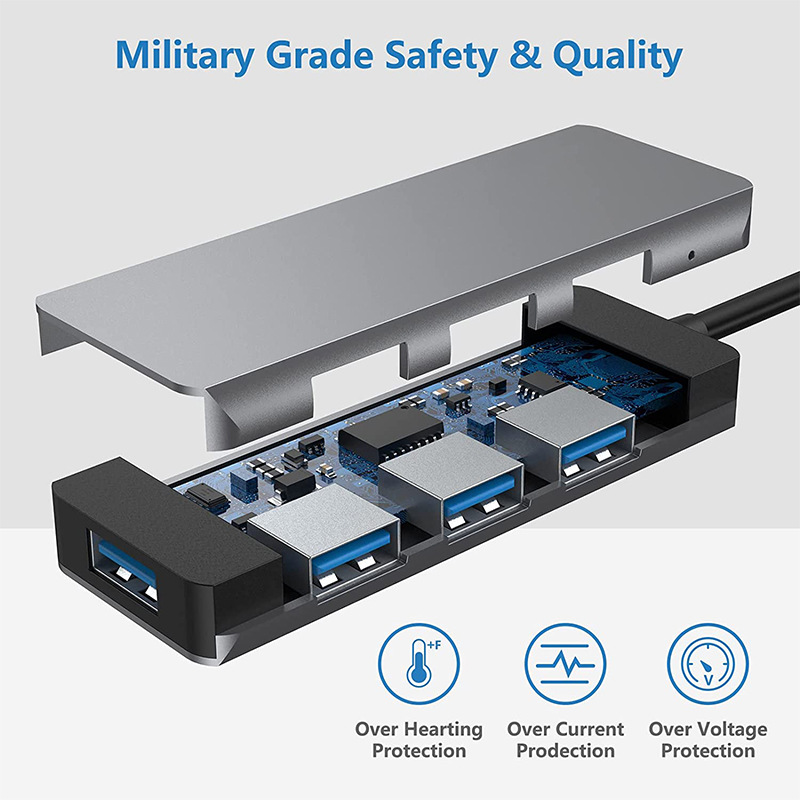 Military Grade Safety & Quality

+F

V

Over Hearting Protection

Over Current Prodection

Over Voltage Protection