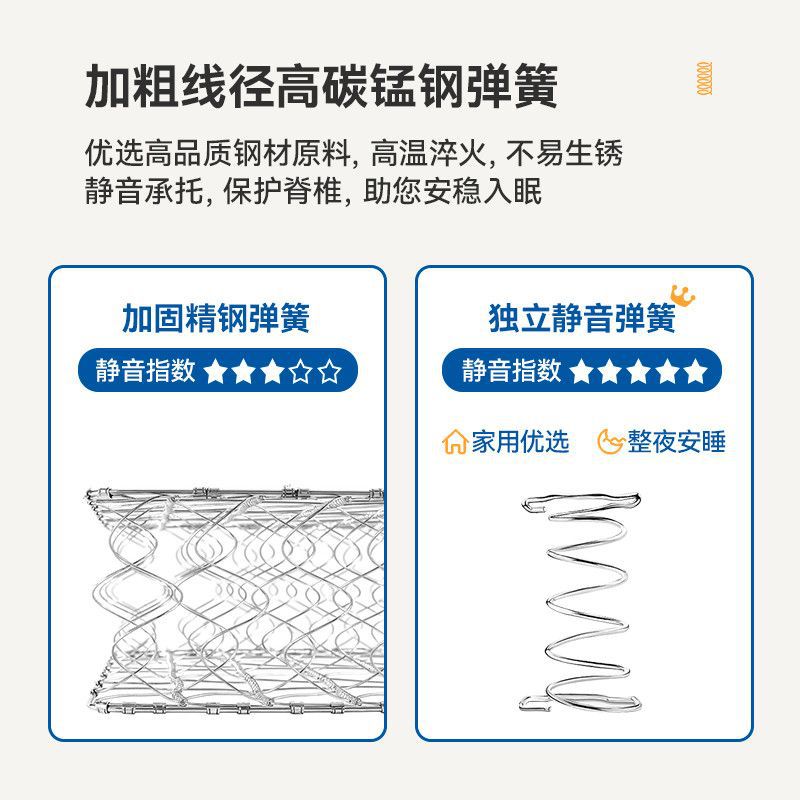 加粗线径高碳锰钢弹簧

优选高品质钢材原料, 高温淬火, 不易生锈
静音承托, 保护脊椎, 助您安稳入眠

加固精钢弹簧

静音指数 ★★★☆☆

独立静音弹簧

静音指数 ★★★★★

家用优选 整夜安睡