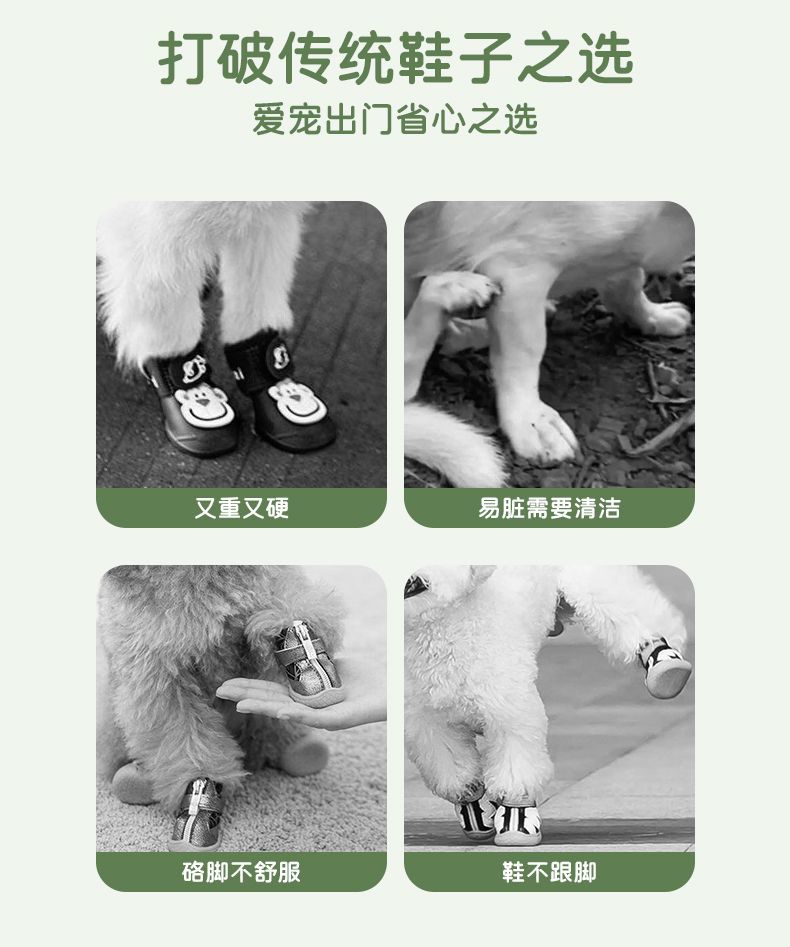 打破传统鞋子之选
爱宠出门省心之选

又重又硬

易脏需要清洁

硌脚不舒服

鞋不跟脚