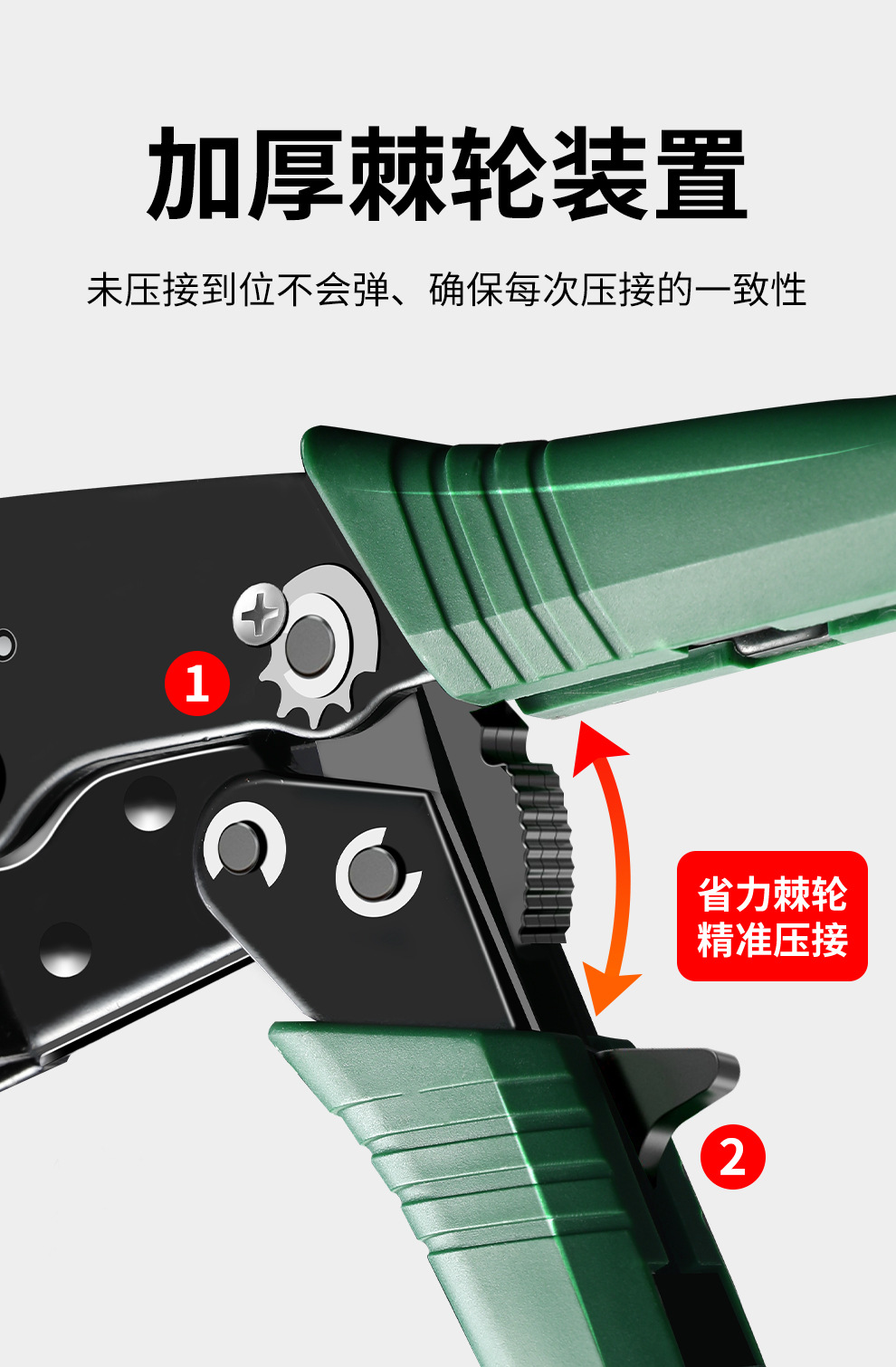 加厚棘轮装置

未压接到位不会弹、确保每次压接的一致性

1

省力棘轮
精准压接

2