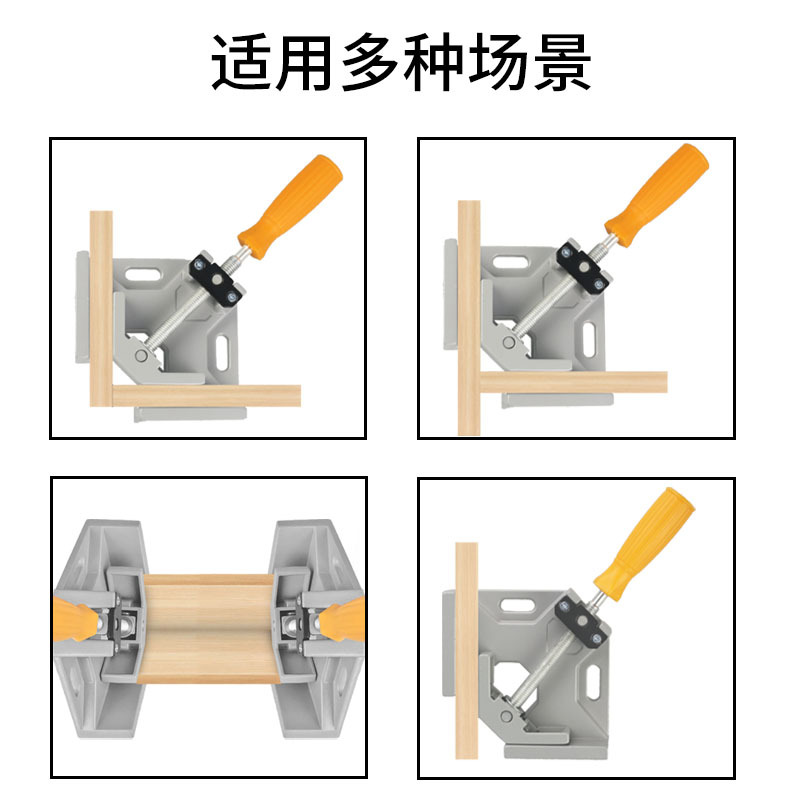 适用多种场景