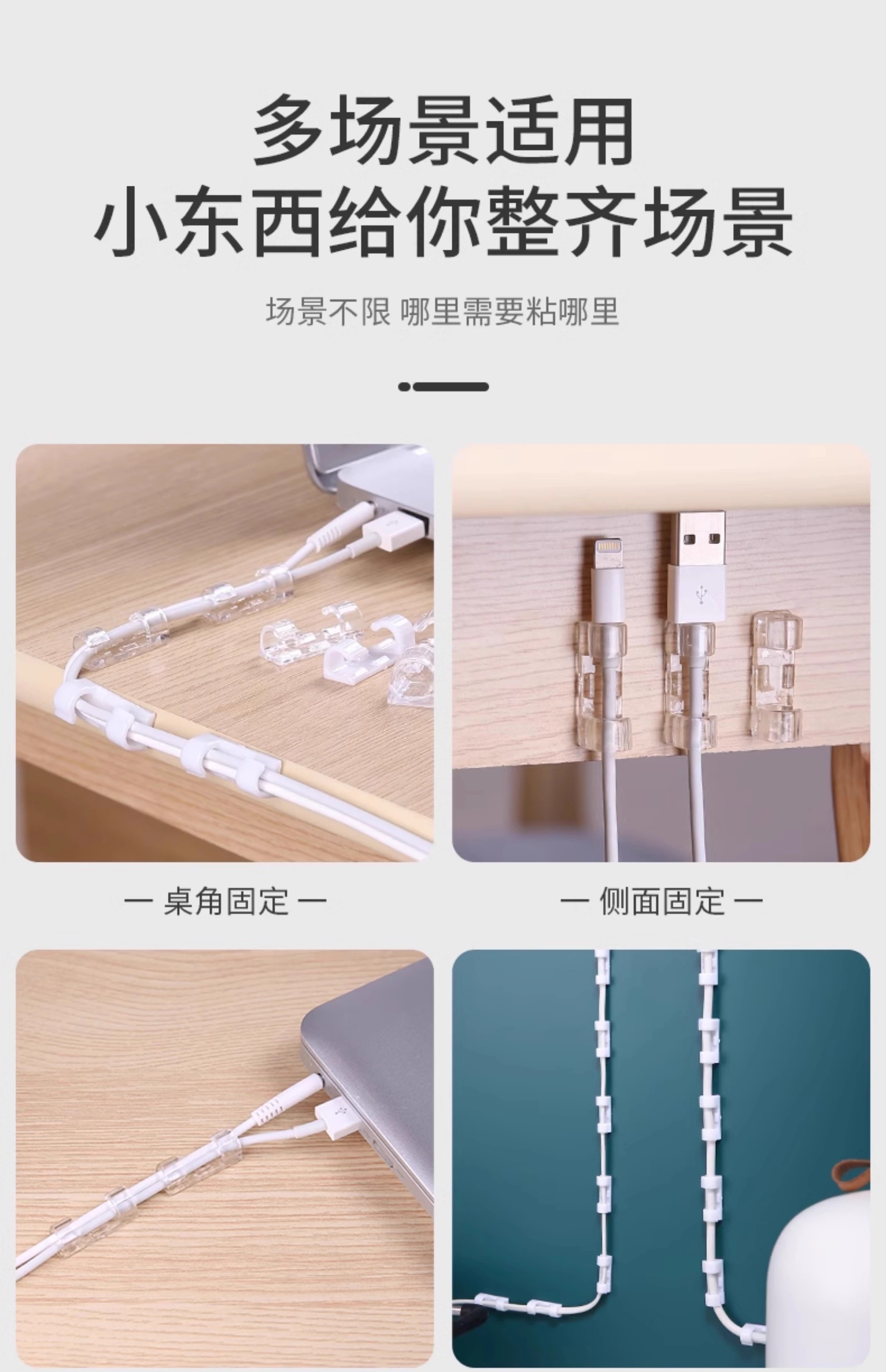 多场景适用
小东西给你整齐场景

场景不限 哪里需要粘哪里

— 桌角固定 —

— 侧面固定 —