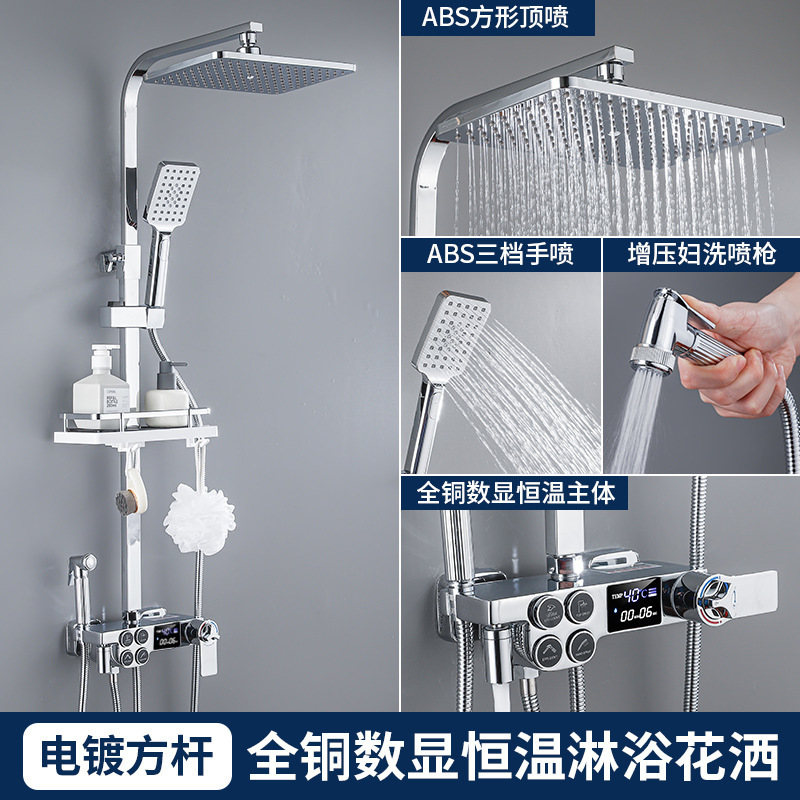 ABS方形顶喷

ABS三档手喷

增压妇洗喷枪

全铜数显恒温主体

TEMP 40℃

00:06

电镀方杆

全铜数显恒温淋浴花洒