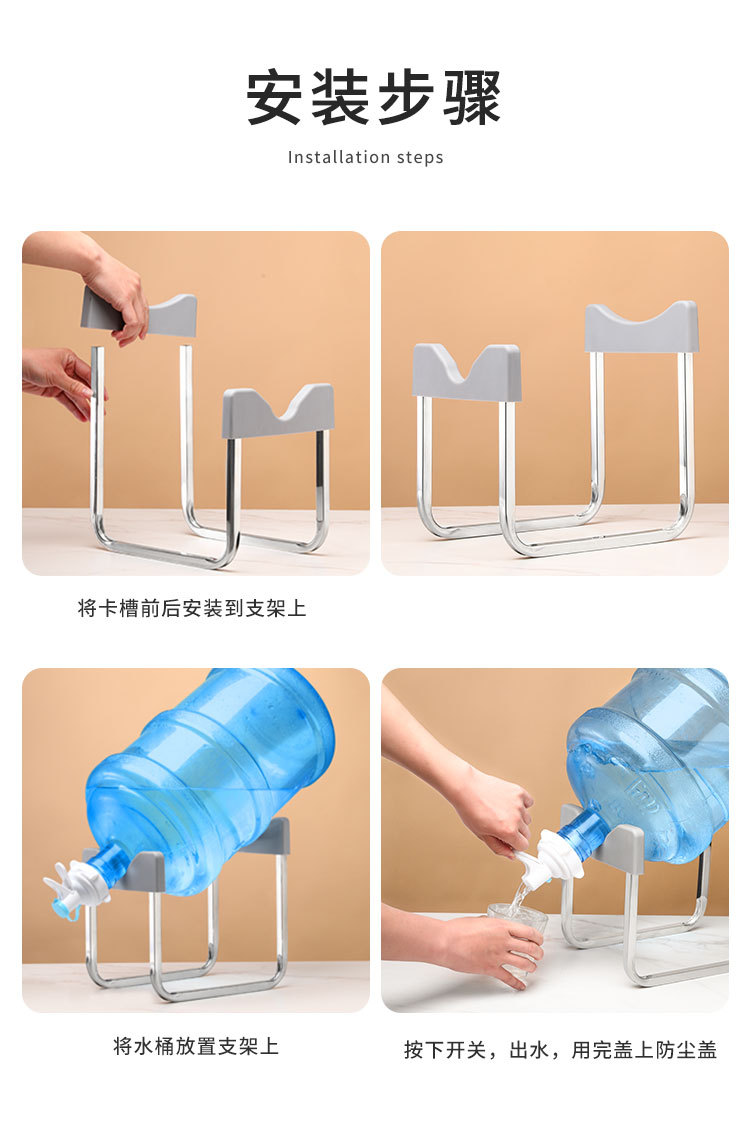 安装步骤

Installation steps

将卡槽前后安装到支架上

将水桶放置支架上

按下开关，出水，用完盖上防尘盖