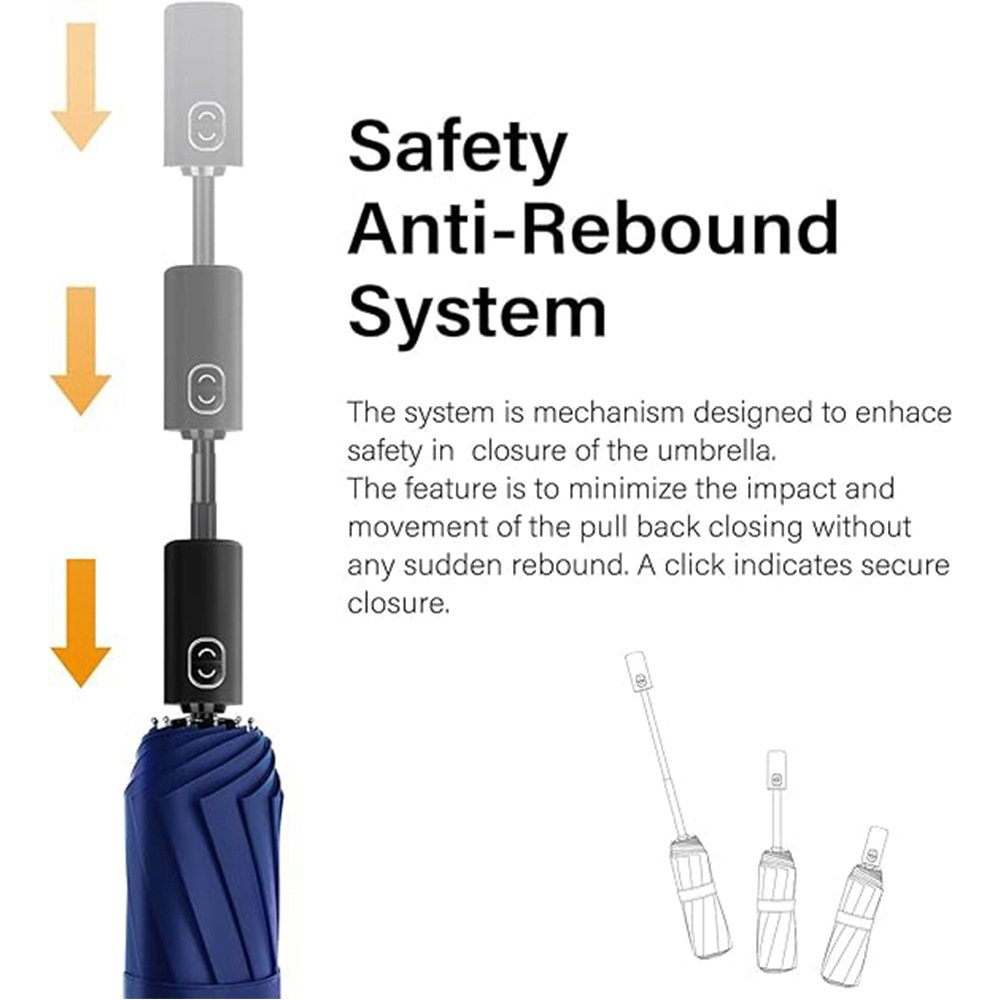 Safety Anti-Rebound System

The system is mechanism designed to enhace safety in  closure of the umbrella.
The feature is to minimize the impact and movement of the pull back closing without any sudden rebound. A click indicates secure closure.