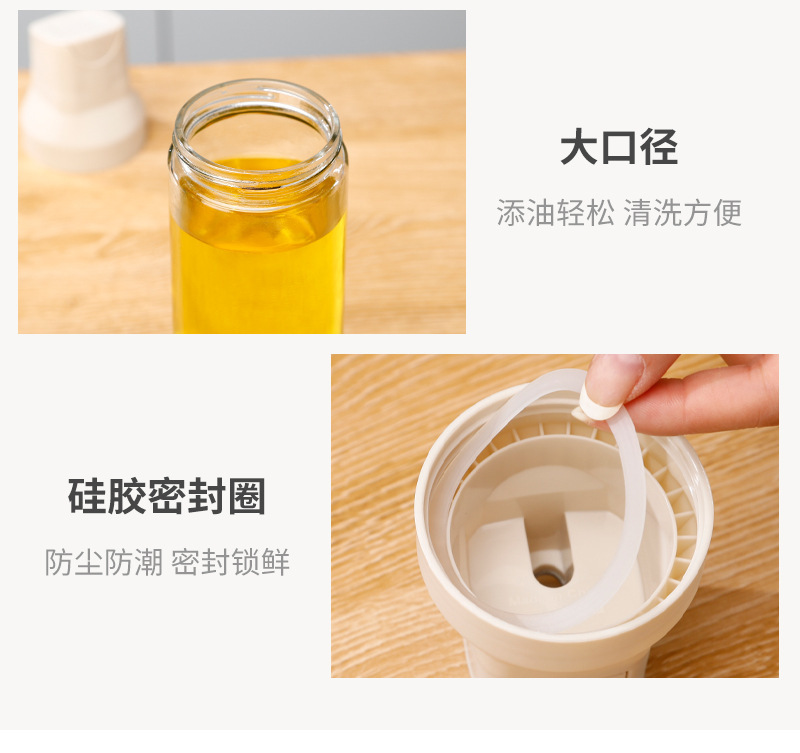 大口径

添油轻松 清洗方便

硅胶密封圈

防尘防潮 密封锁鲜