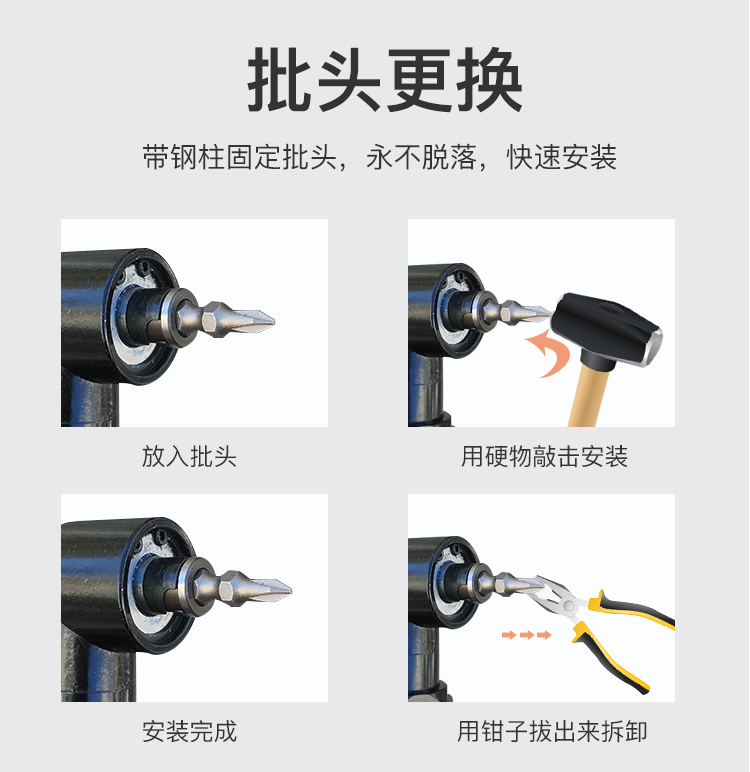 批头更换

带钢柱固定批头，永不脱落，快速安装

放入批头

用硬物敲击安装

安装完成

用钳子拔出来拆卸