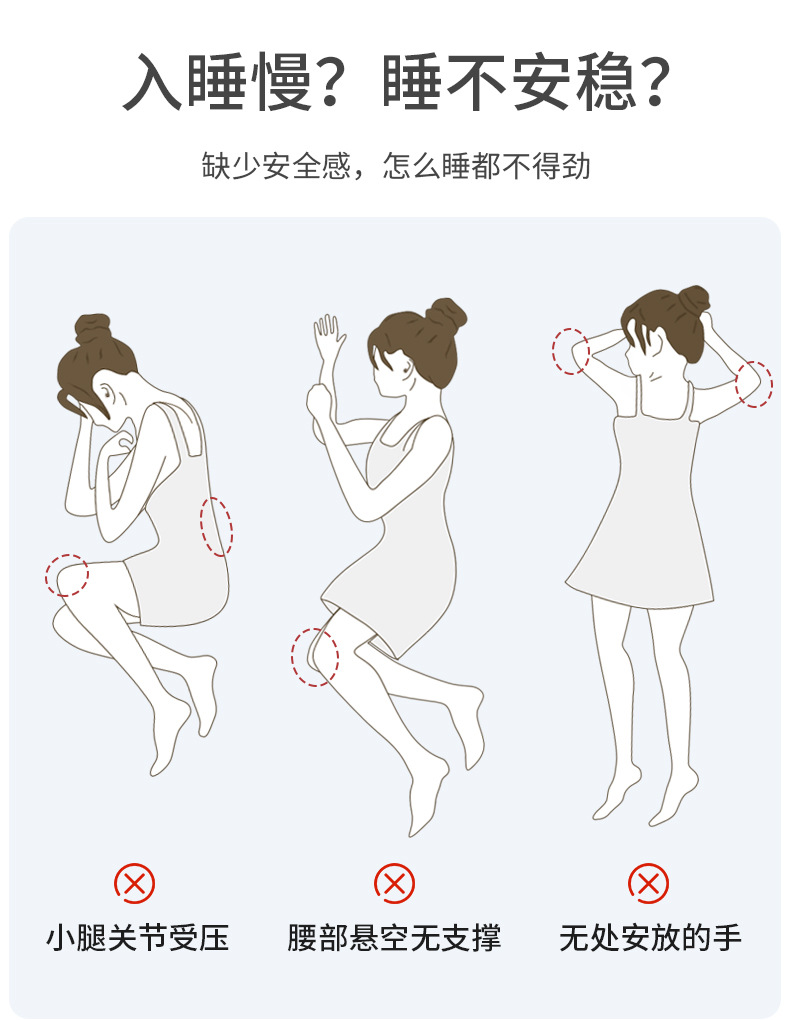 入睡慢？睡不安稳？

缺少安全感，怎么睡都不得劲

小腿关节受压

腰部悬空无支撑

无处安放的手