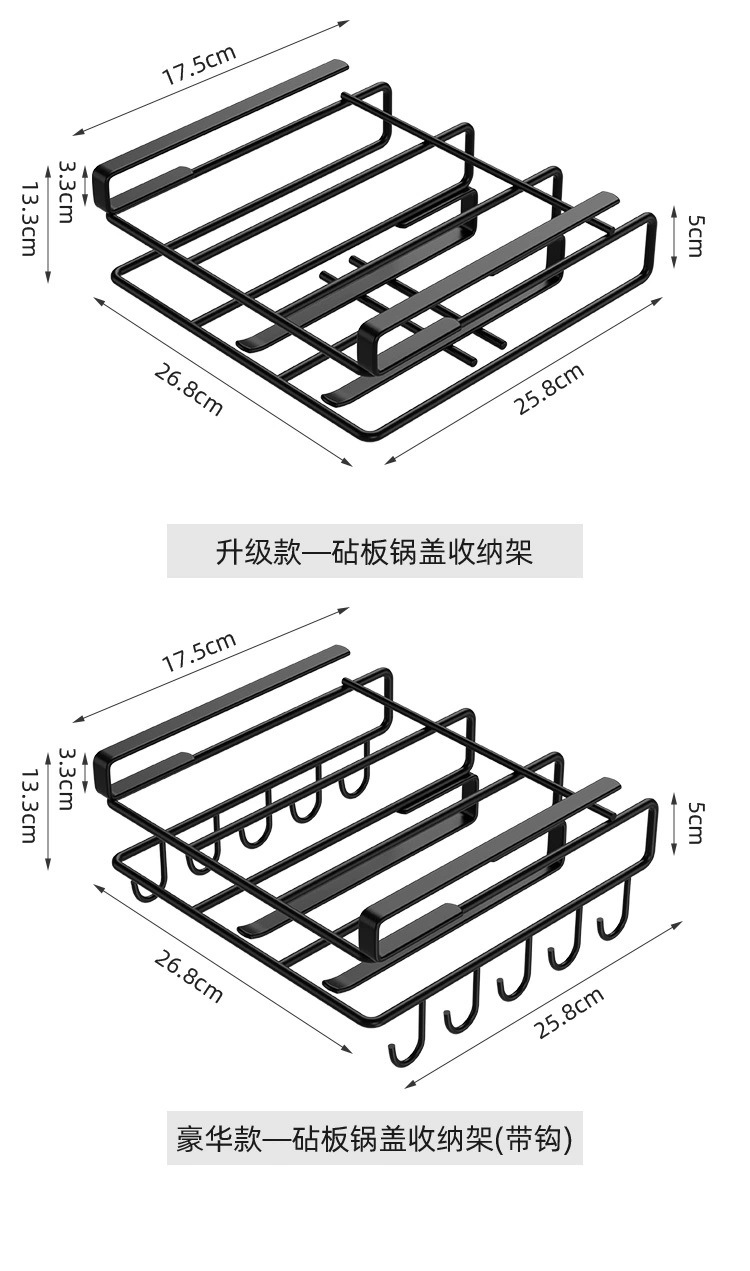 17.5cm

3.3cm

13.3cm

5cm

26.8cm

25.8cm

升级款—砧板锅盖收纳架

17.5cm

3.3cm

13.3cm

5cm

26.8cm

25.8cm

豪华款—砧板锅盖收纳架(带钩)