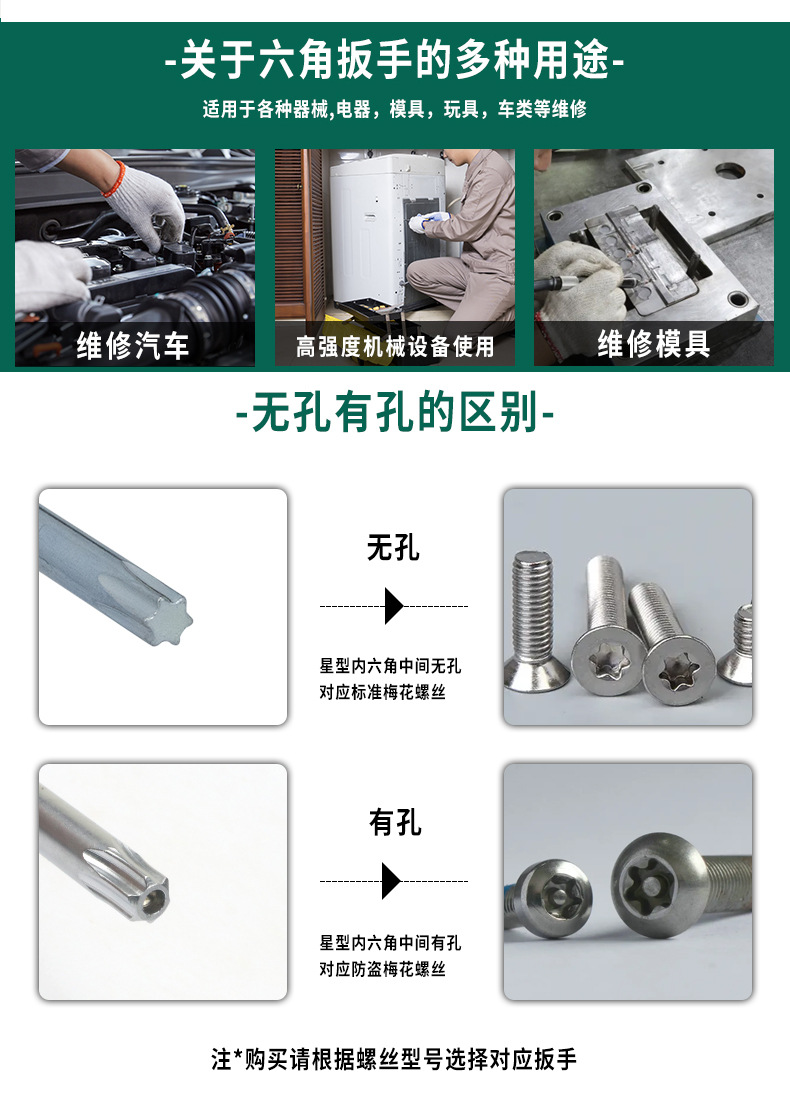 -关于六角扳手的多种用途-

适用于各种器械,电器，模具，玩具，车类等维修

维修汽车

高强度机械设备使用

维修模具

-无孔有孔的区别-

无孔

星型内六角中间无孔
对应标准梅花螺丝

有孔

星型内六角中间有孔
对应防盗梅花螺丝

注*购买请根据螺丝型号选择对应扳手