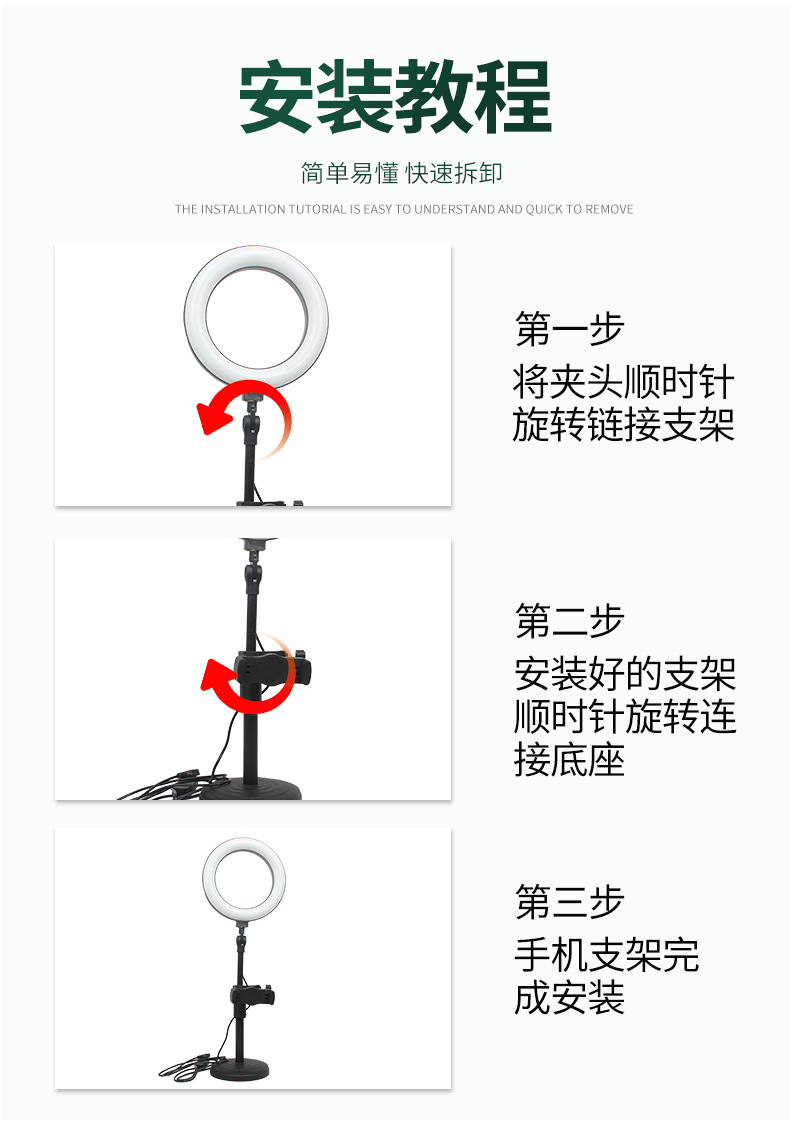 安装教程

简单易懂 快速拆卸

THE INSTALLATION TUTORIAL IS EASY TO UNDERSTAND AND QUICK TO REMOVE

第一步
将夹头顺时针旋转链接支架

第二步
安装好的支架顺时针旋转连接底座

第三步
手机支架完成安装