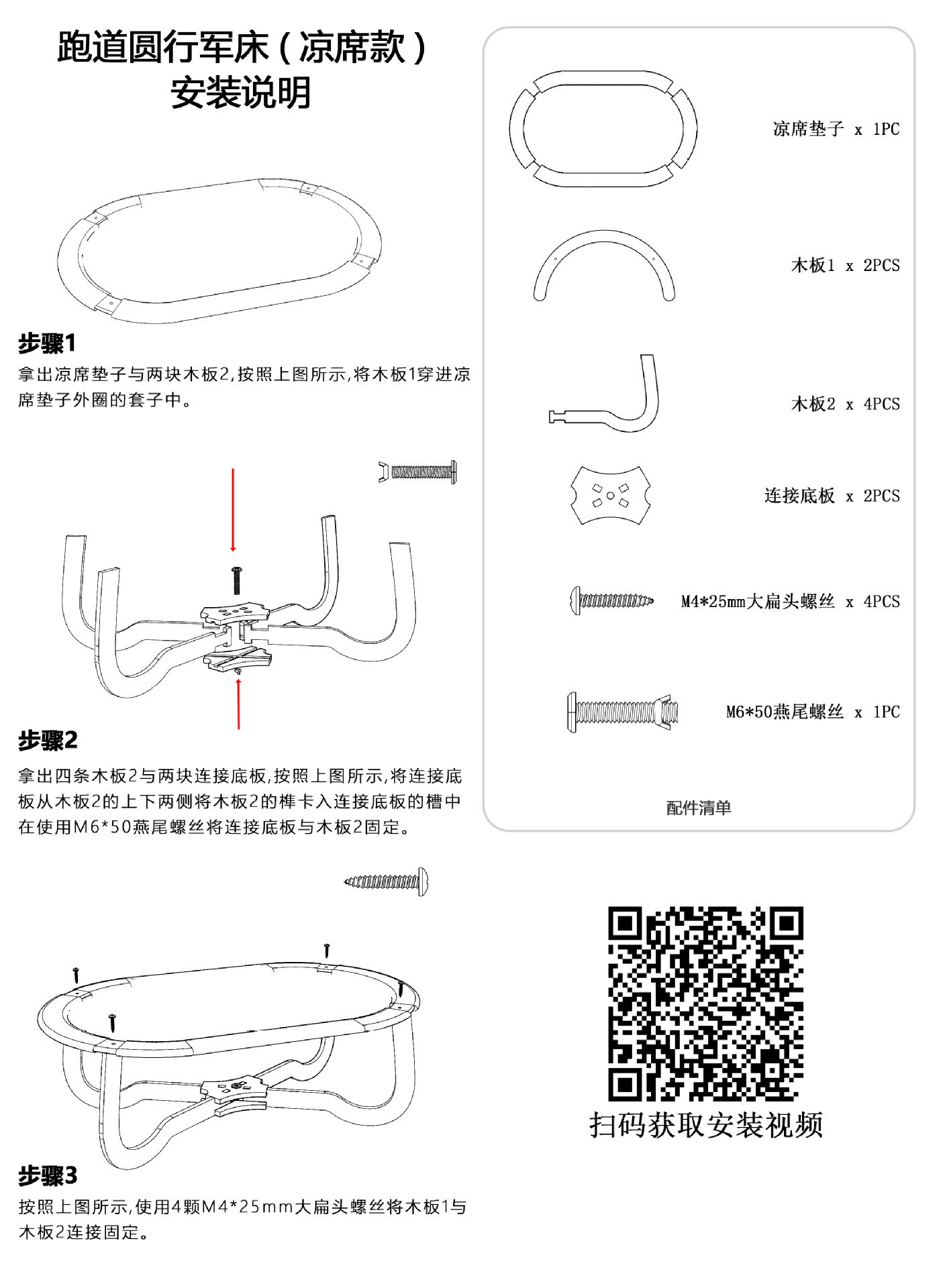 跑道圆行军床（凉席款）
安装说明

步骤1
拿出凉席垫子与两块木板2，按照上图所示，将木板1穿进凉席垫子外圈的套子中。

步骤2
拿出四条木板2与两块连接底板，按照上图所示，将连接底板从木板2的上下两侧将木板2的榫卡入连接底板的槽中在使用M6*50燕尾螺丝将连接底板与木板2固定。

步骤3
按照上图所示，使用4颗M4*25mm大扁头螺丝将木板1与木板2连接固定。

凉席垫子 x 1PC

木板1 x 2PCS

木板2 x 4PCS

连接底板 x 2PCS

M4*25mm大扁头螺丝 x 4PCS

M6*50燕尾螺丝 x 1PC

配件清单

扫码获取安装视频