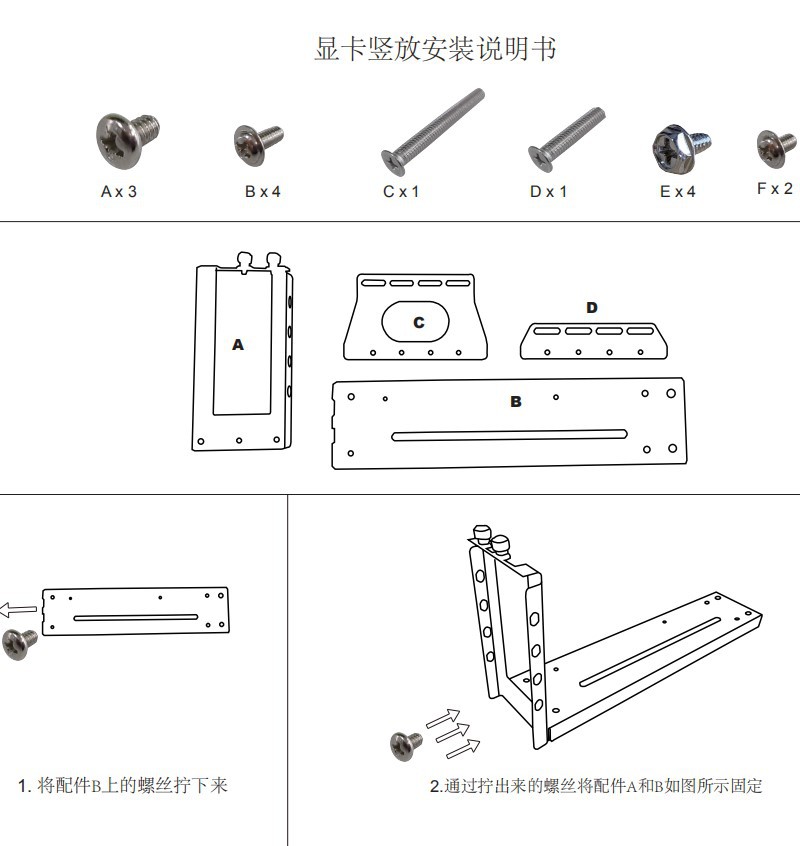 显卡竖放安装说明书

A x 3

B x 4

C x 1

D x 1

E x 4

F x 2

A

C

D

B

1. 将配件B上的螺丝拧下来

2.通过拧出来的螺丝将配件A和B如图所示固定